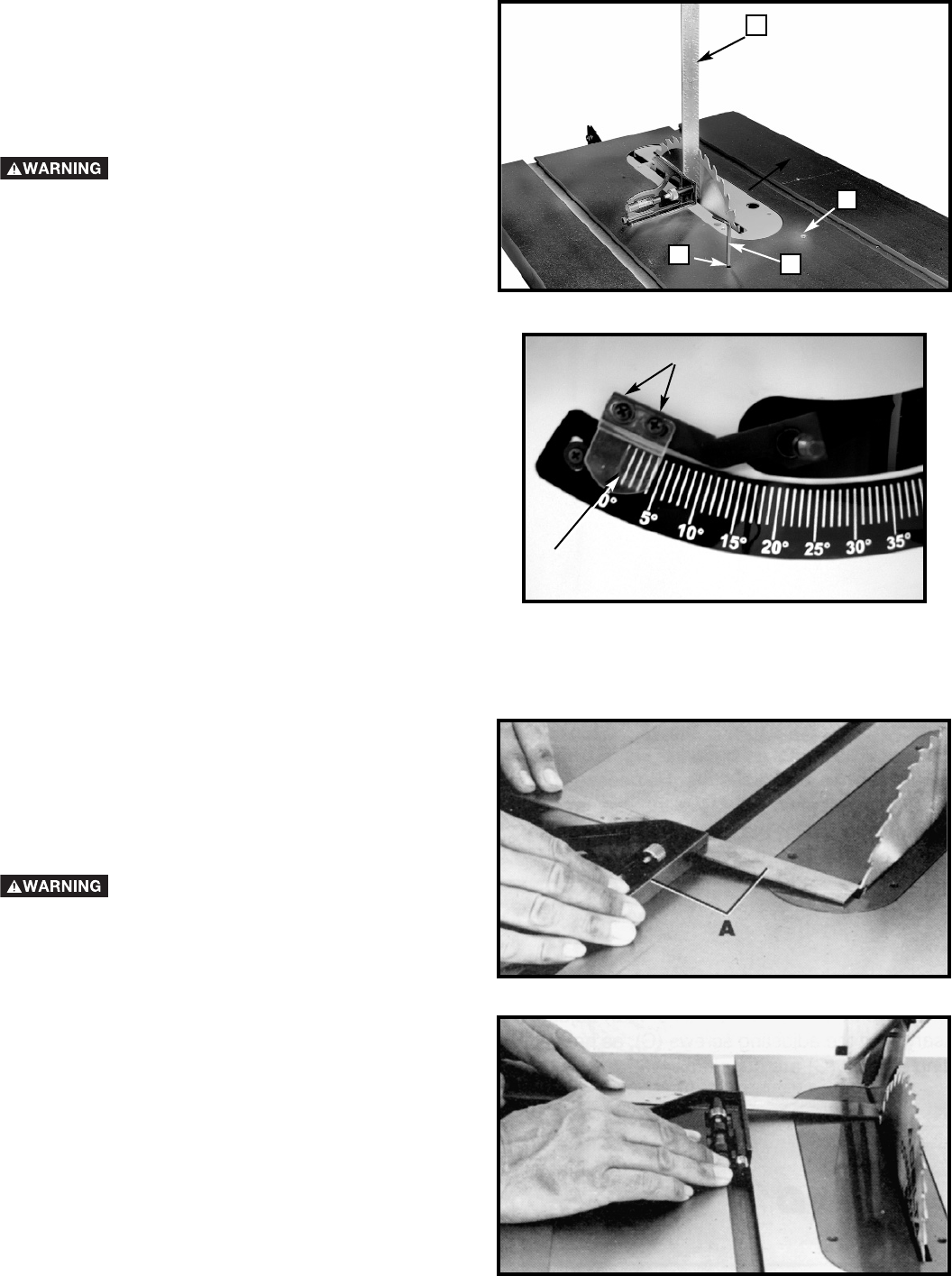 ⚠WARNING

0°
5°
10°
15°
20°
25°
30°
35°

⚠WARNING

A