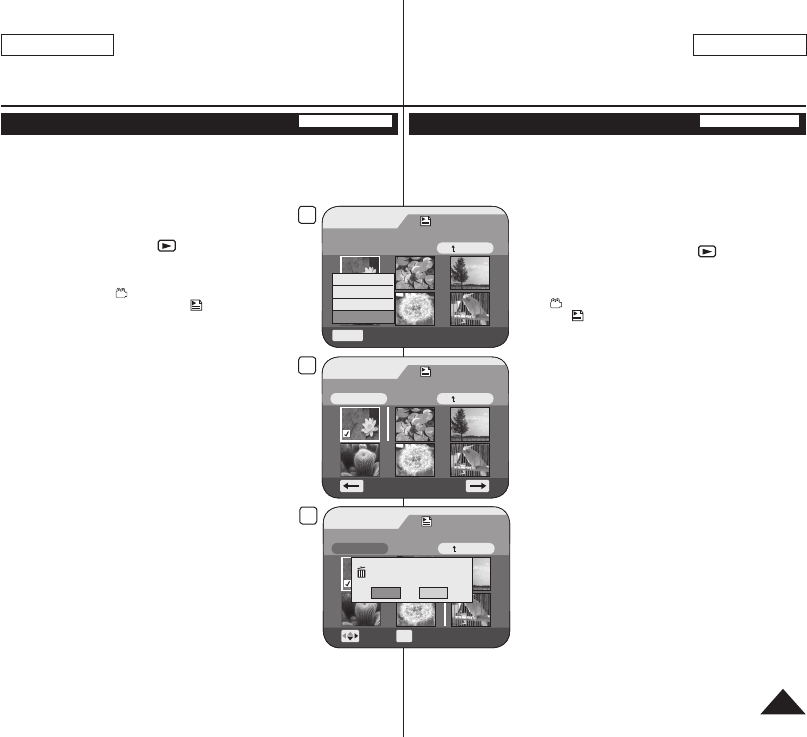 t

t

t