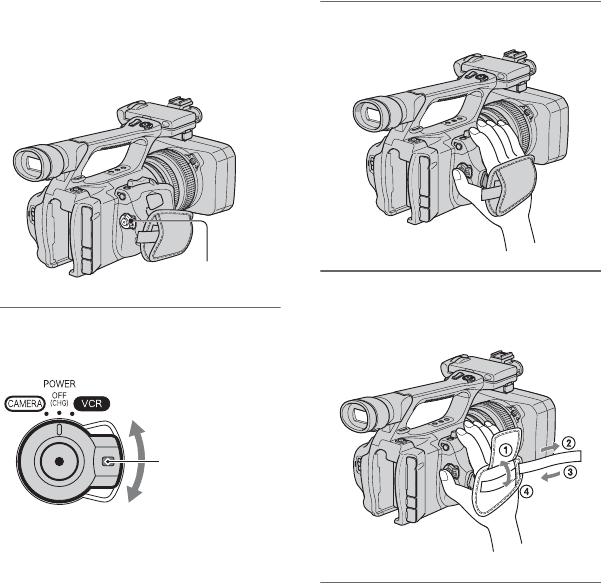 POWER
CAMERA
OFF
(CHG)
VCR

①
②
③
④