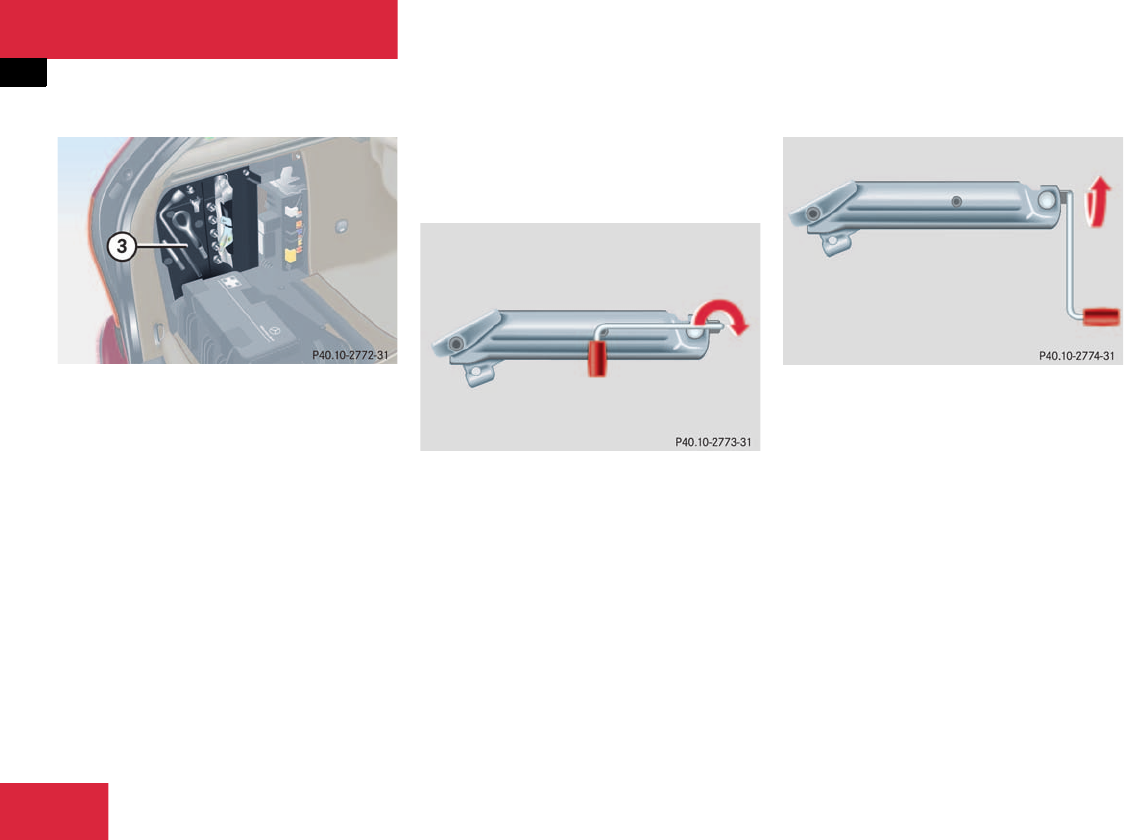 3

P40.10-2772-31

P40.10-2773-31

P40.10-2774-31