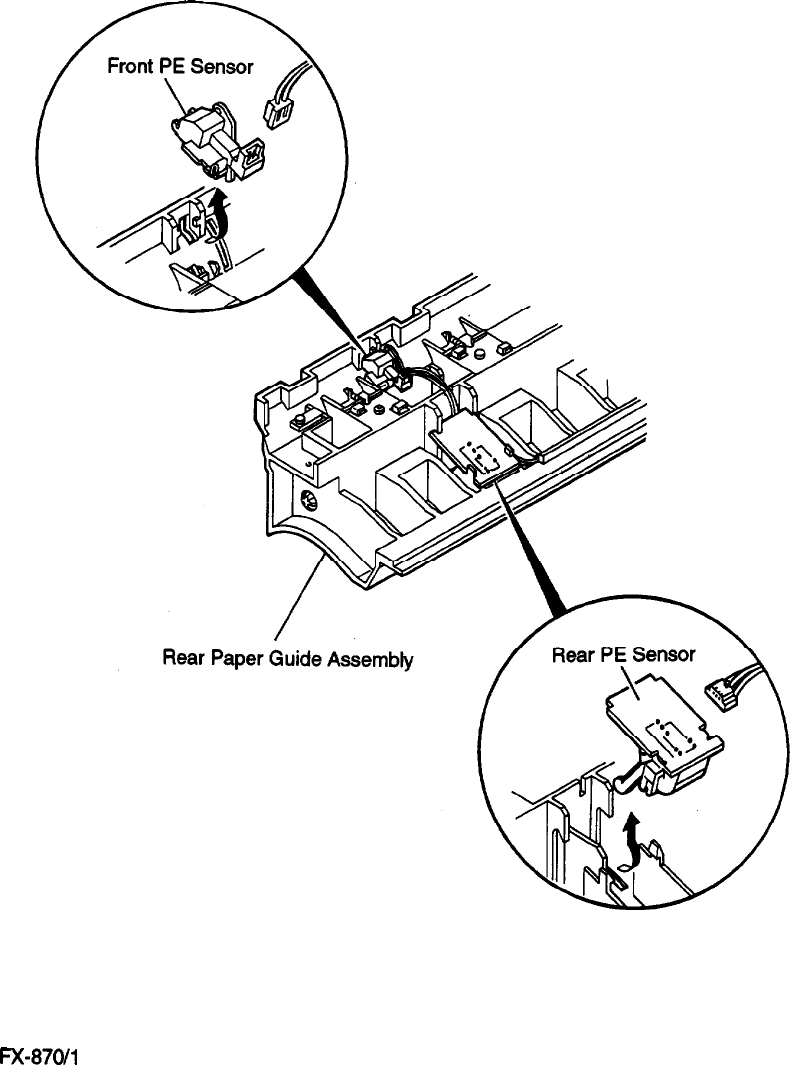 Front PE Sensor

Rear Paper Guide Assembly

Rear PE Sensor

FX-870/1