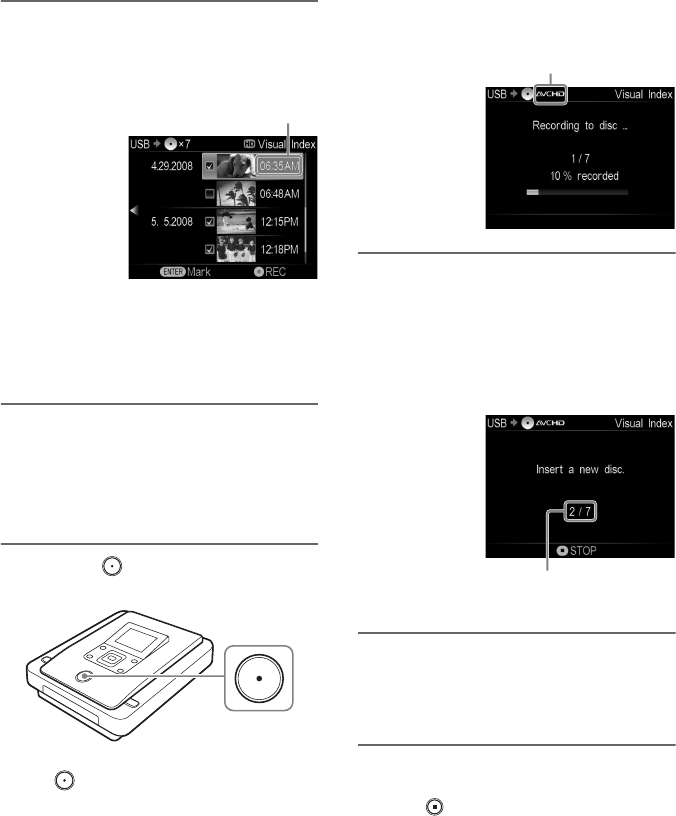 USB ×7 HD Visual Index
4.29.2008 06:35AM
06:48AM
5. 5.2008 12:15PM
12:18PM
ENTER Mark REC

USB AVCHD Visual Index
Recording to disc ..
1 / 7
10 % recorded

USB AVCHD Visual Index
Insert a new disc.
2 / 7
STOP