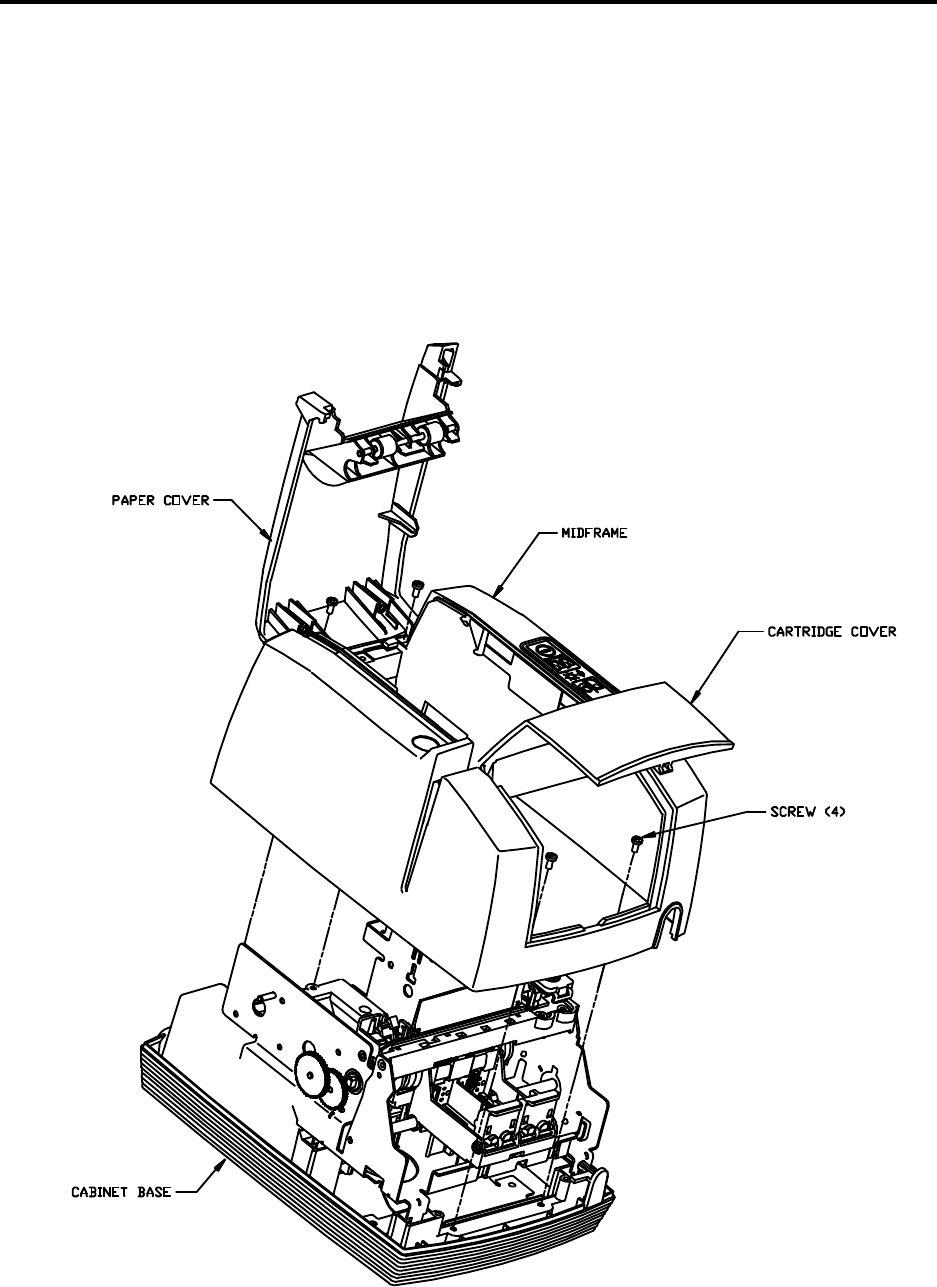 PAPER COVER
MIDFRAME
CARTRIDGE COVER
SCREW (4)
CABINET BASE