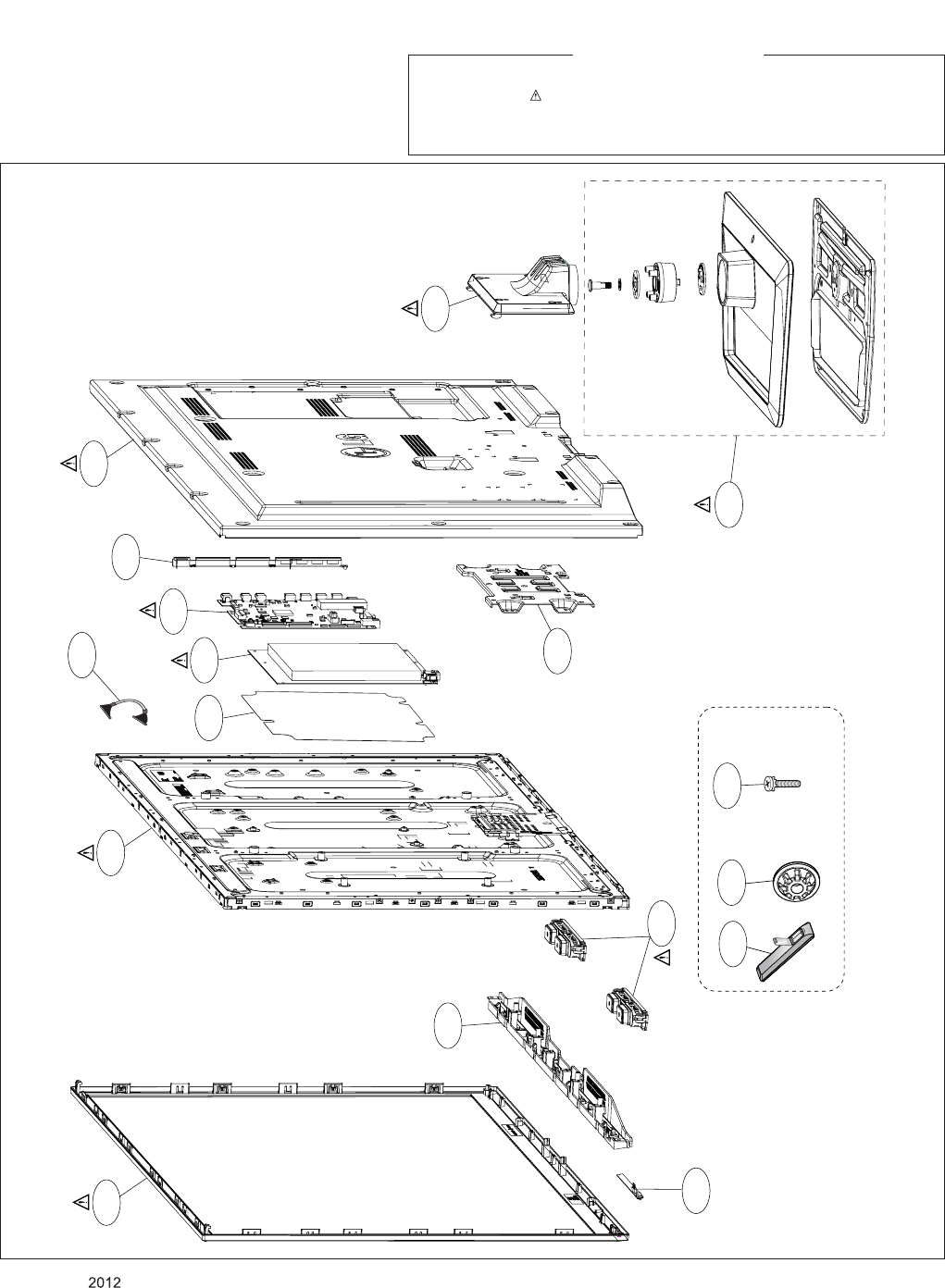 2012