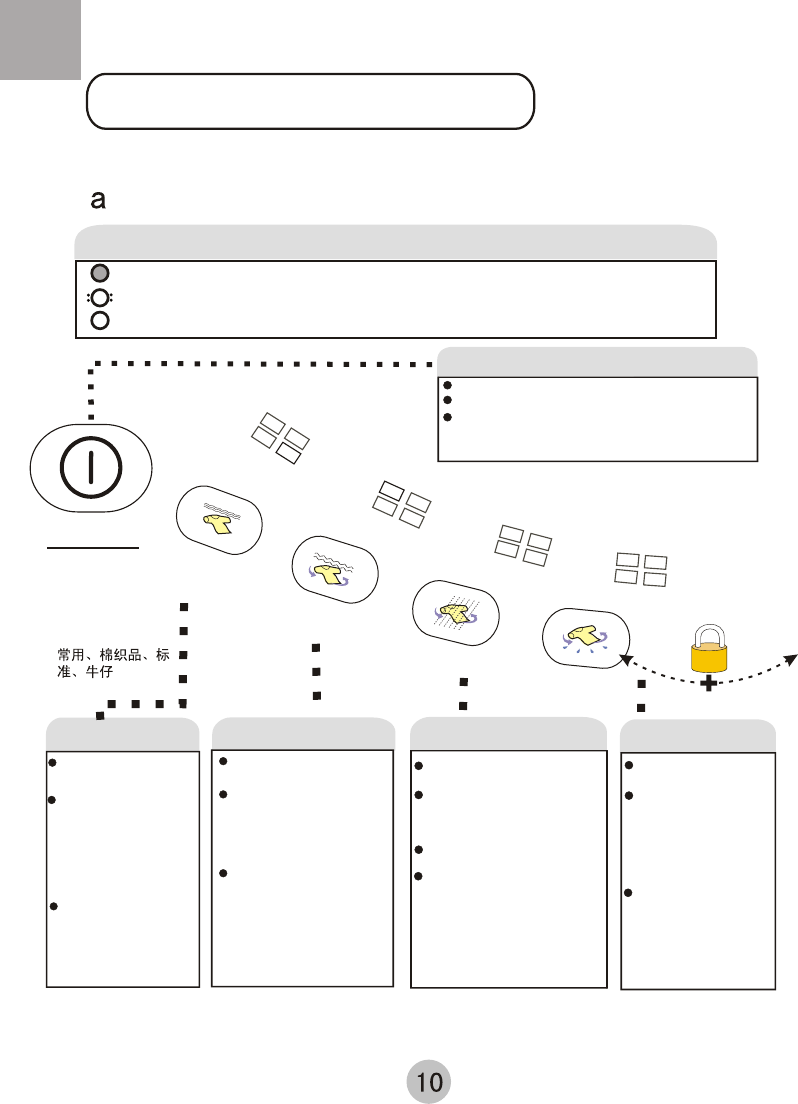 a

常用、棉织品、标准、牛仔

10