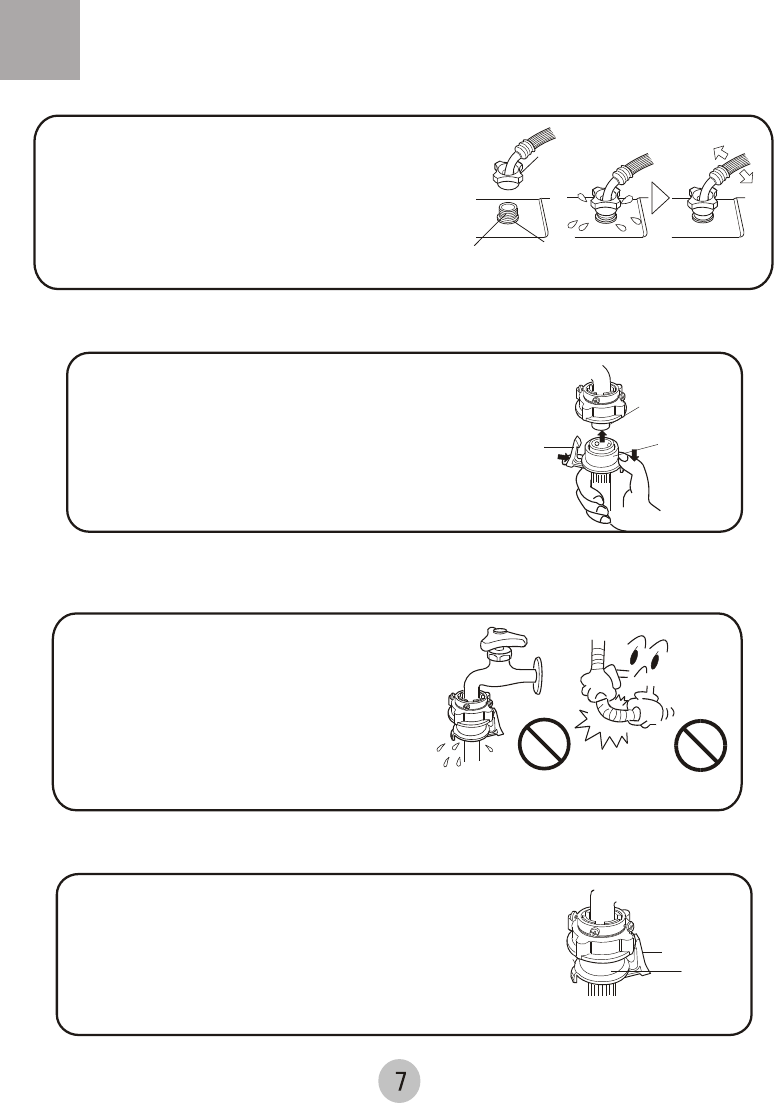 7