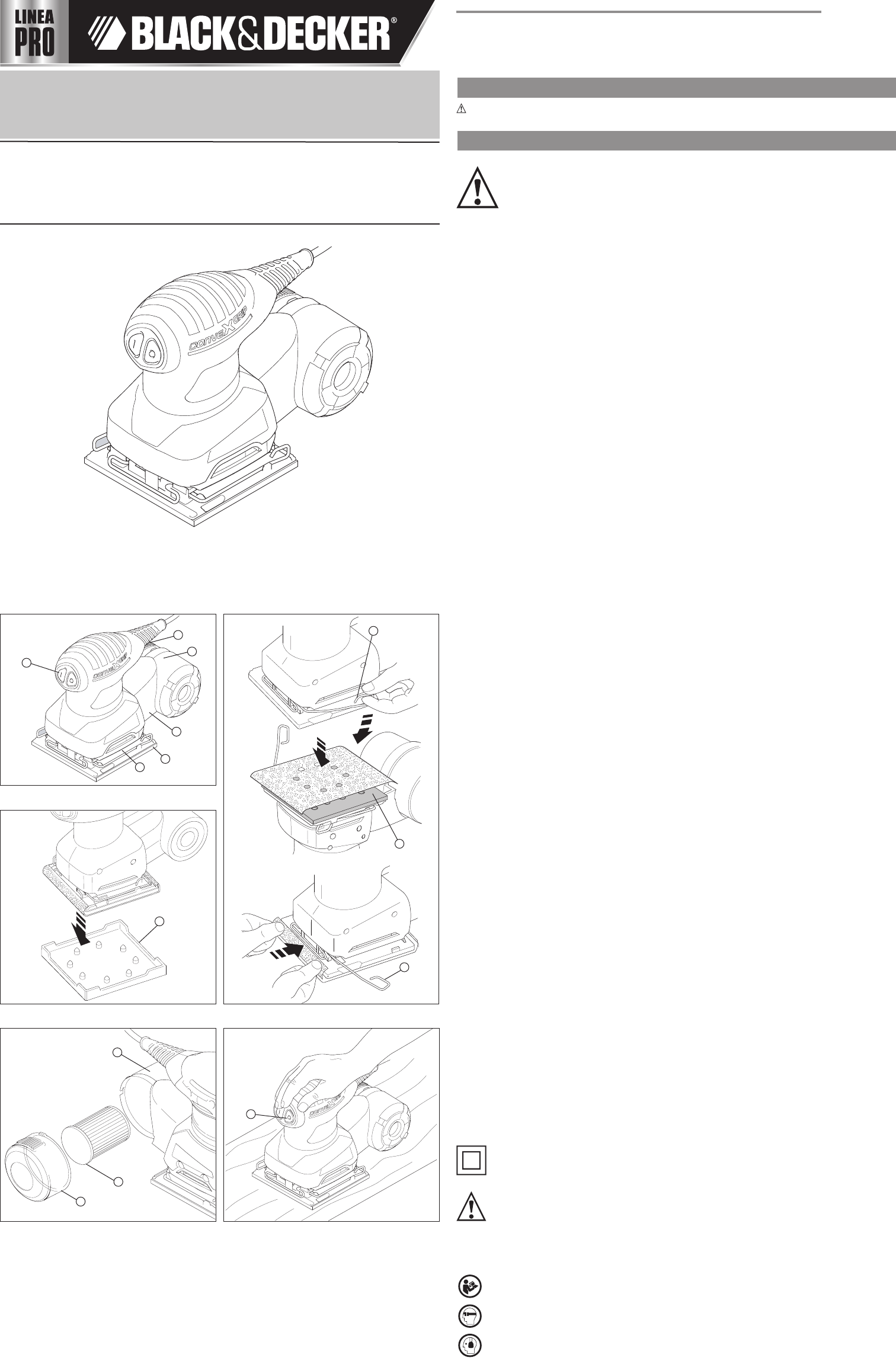 LINEA PRO

BLACK&DECKER®

convex GRIP