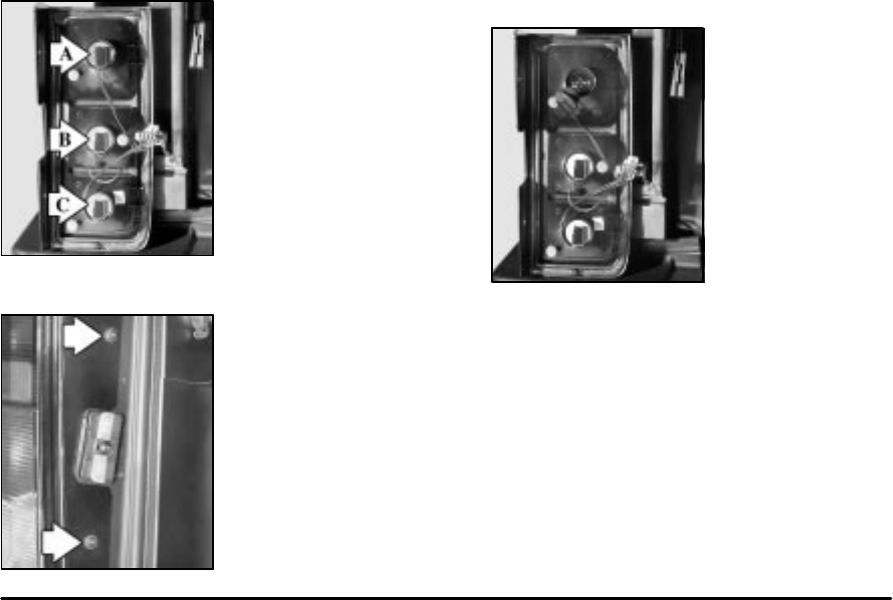 A

B

C