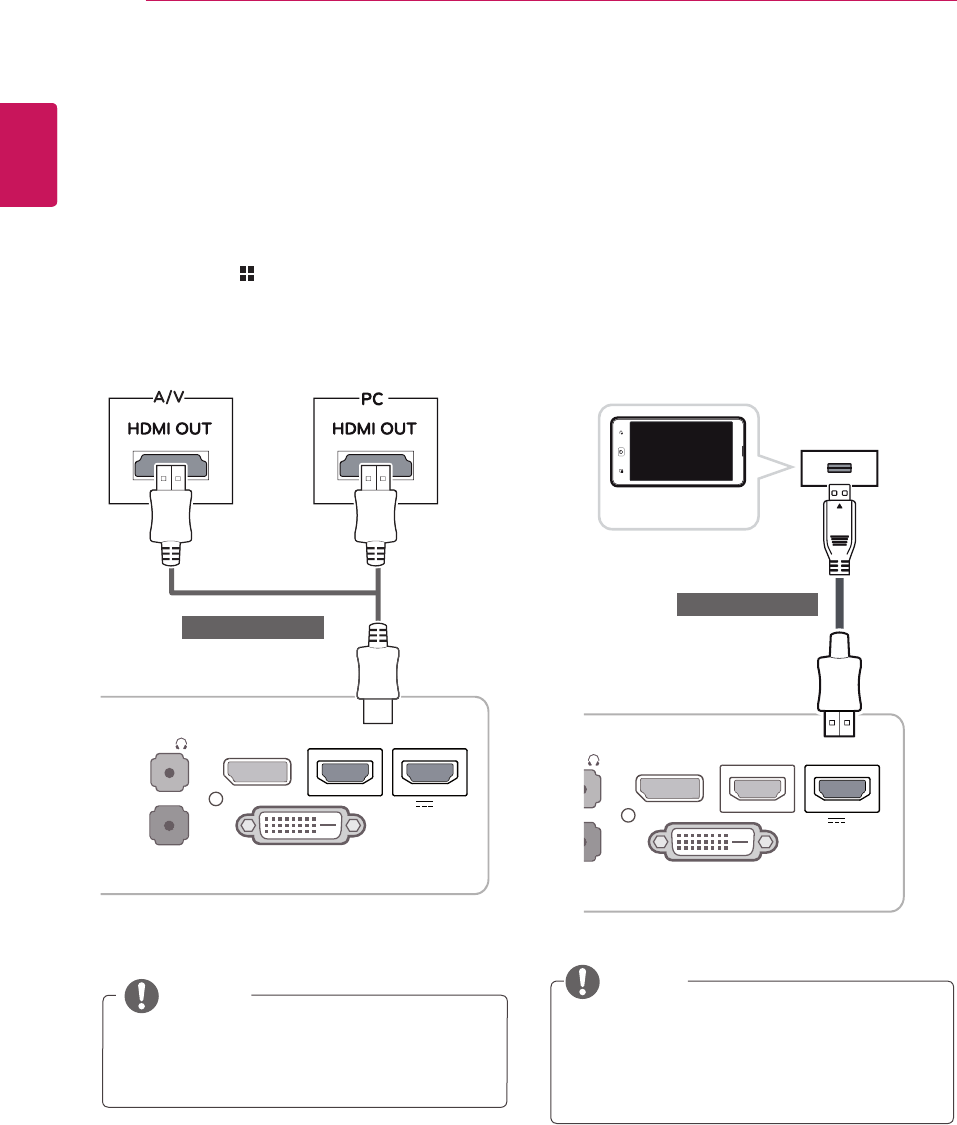 A/V

HDMI OUT

PC

HDMI OUT