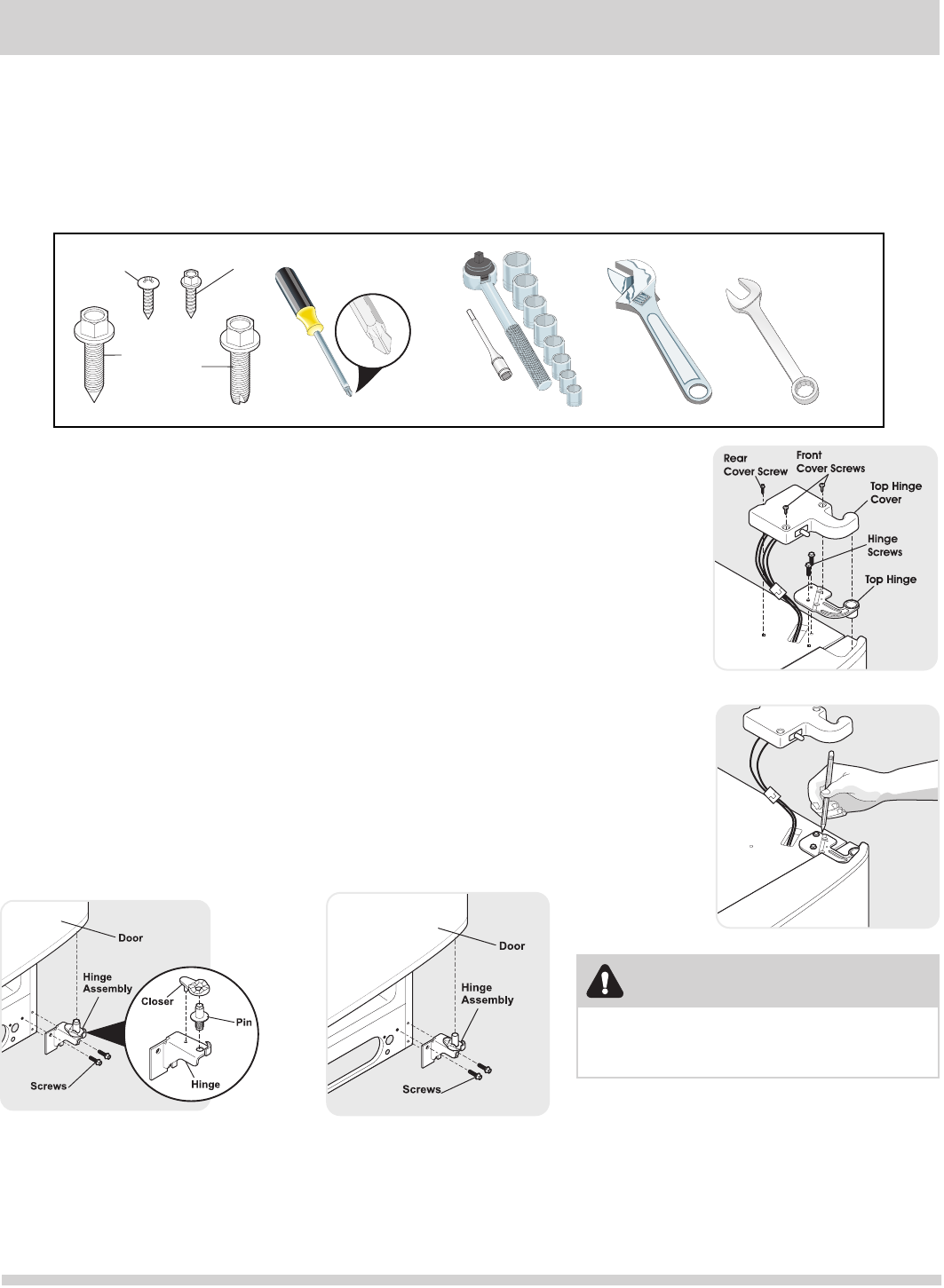 Rear Cover Screw

Front Cover Screws

Top Hinge Cover

Hinge Screws

Top Hinge

Door

Hinge Assembly

Closer

Pin

Hinge

Screws

Door

Hinge Assembly

Screws