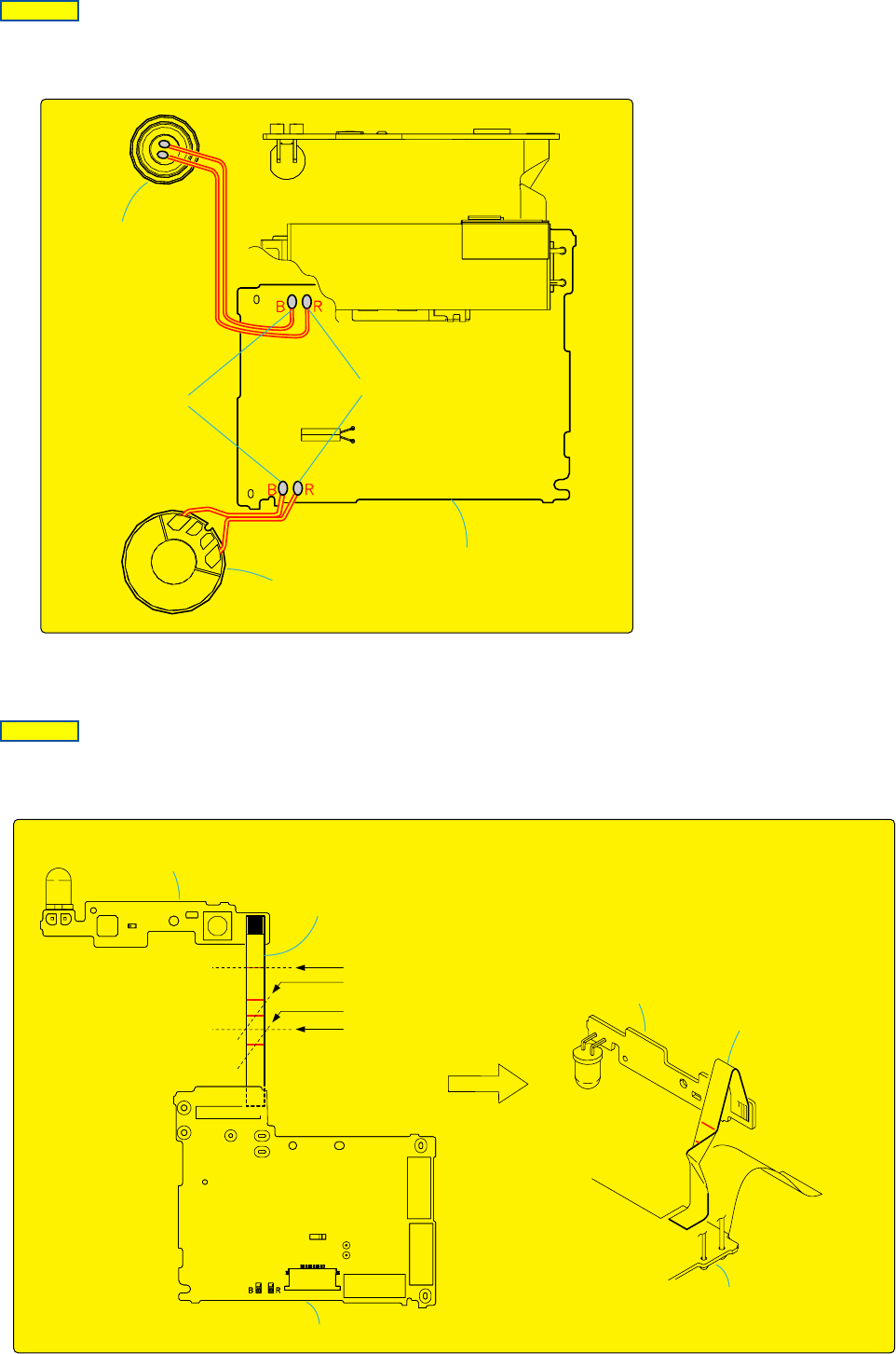 B R

B R

B R