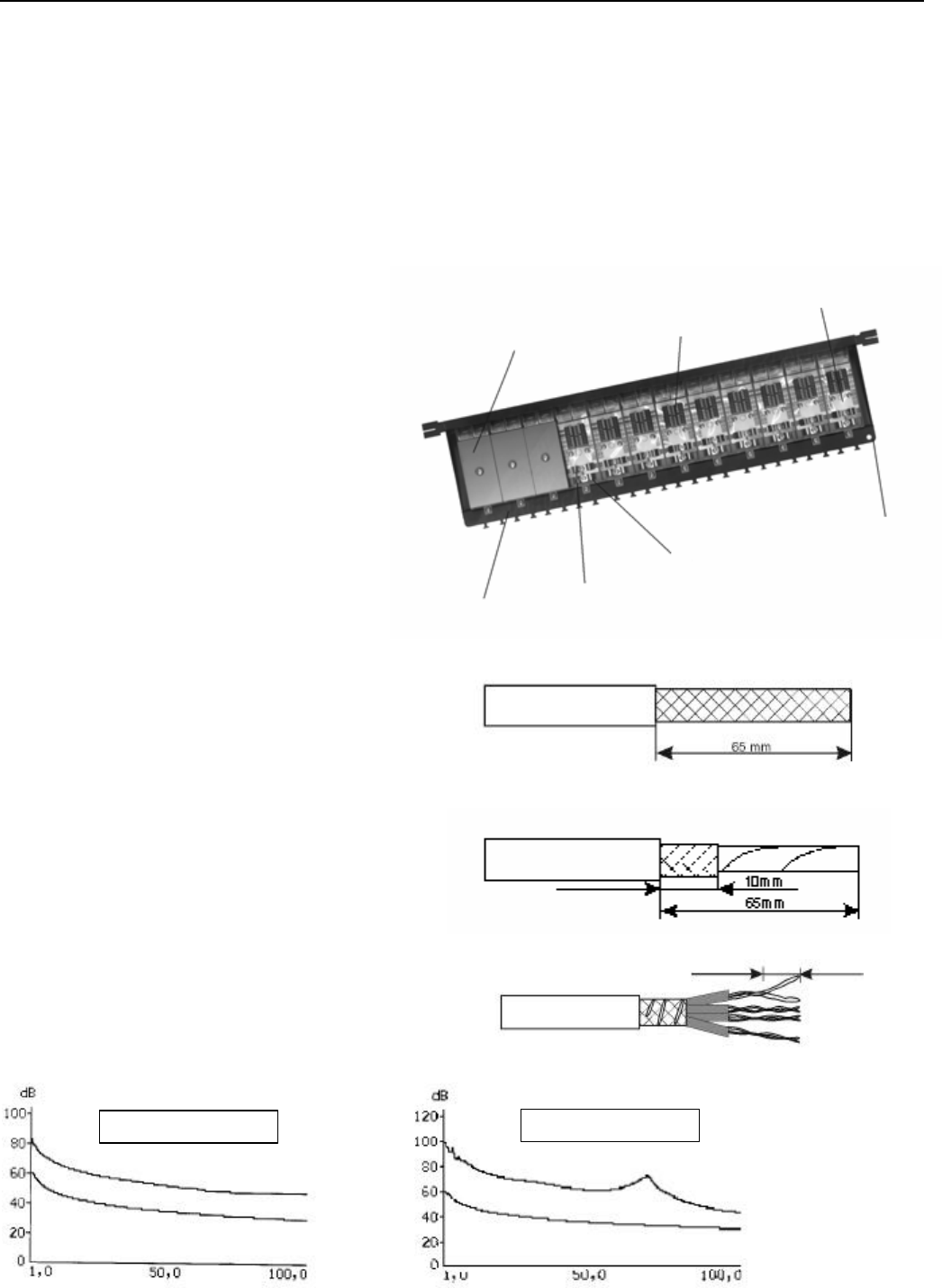 65 mm

10mm

65mm

dB
100
80
60
40
20
0
1,0
50,0
100,0

dB
120
100
80
60
40
20
0
1,0
50,0
100,0