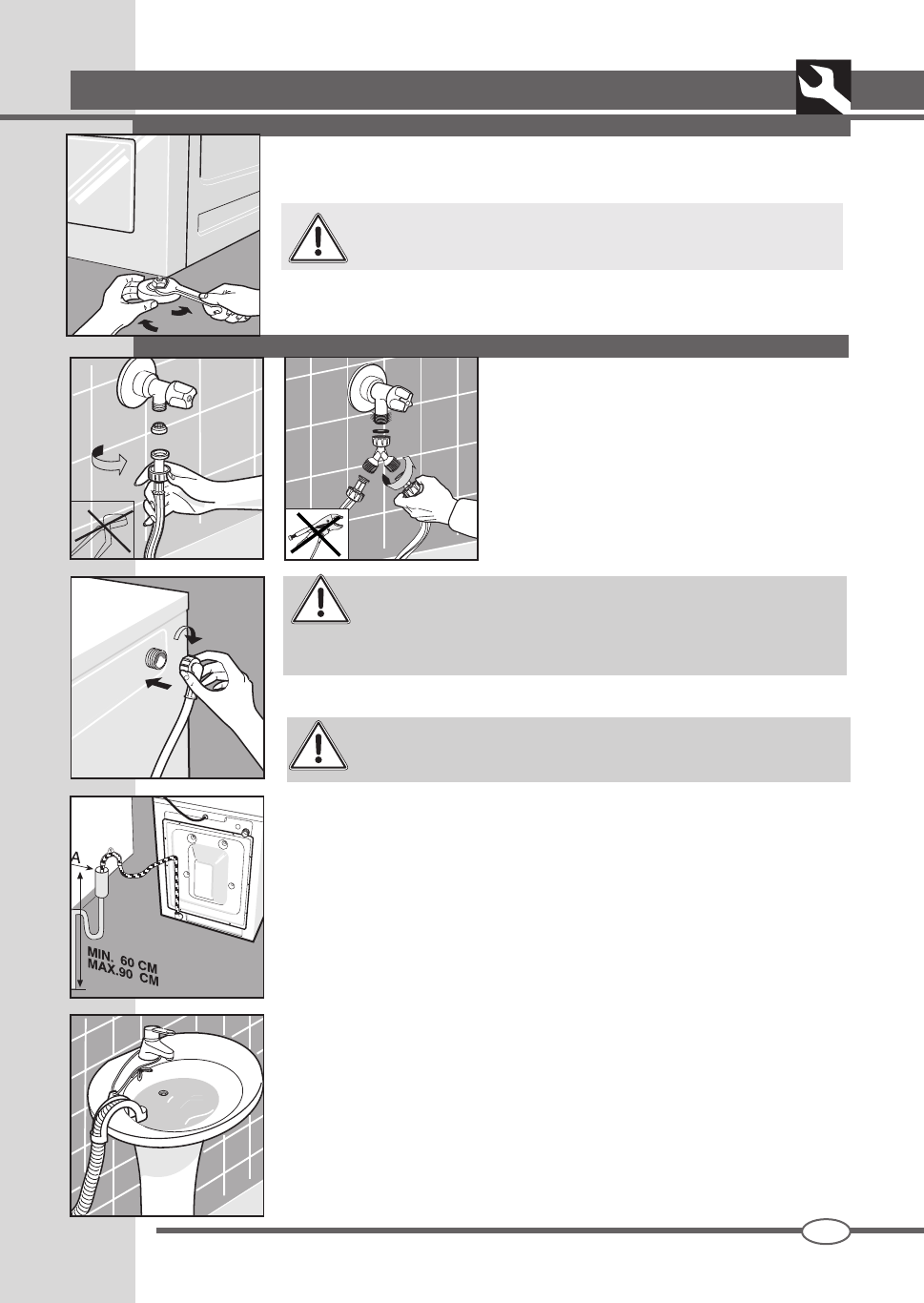 A

MIN. 60 CM
MAX.90 CM