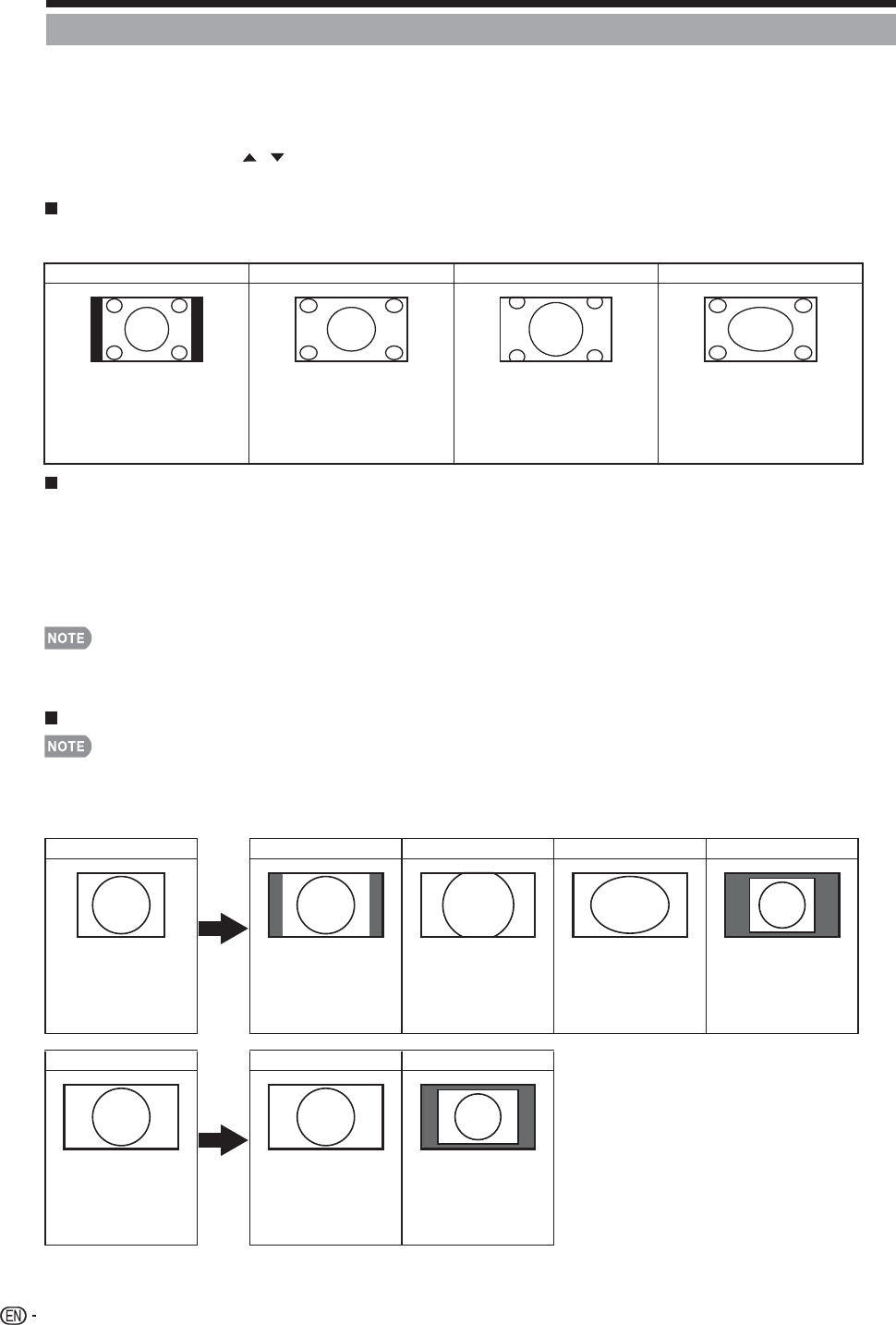 NOTE

NOTE

EN -