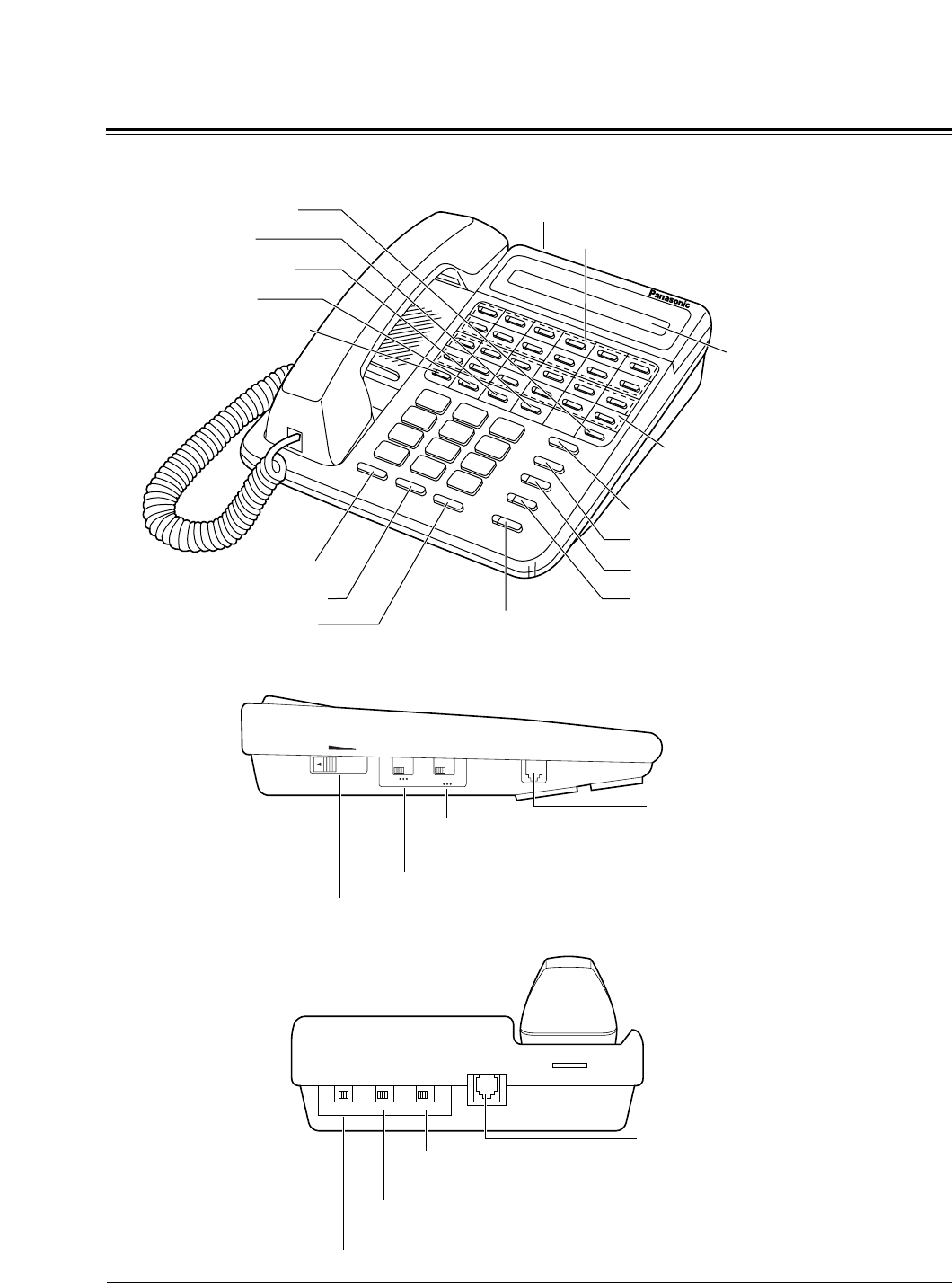 Panasonic