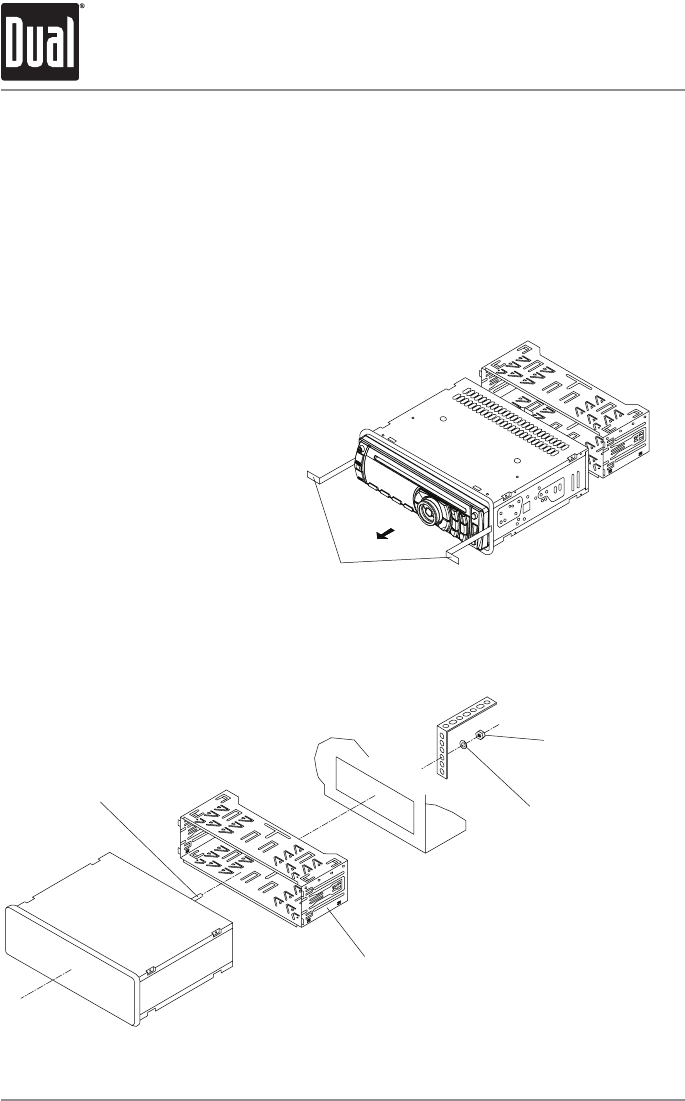 Dual®