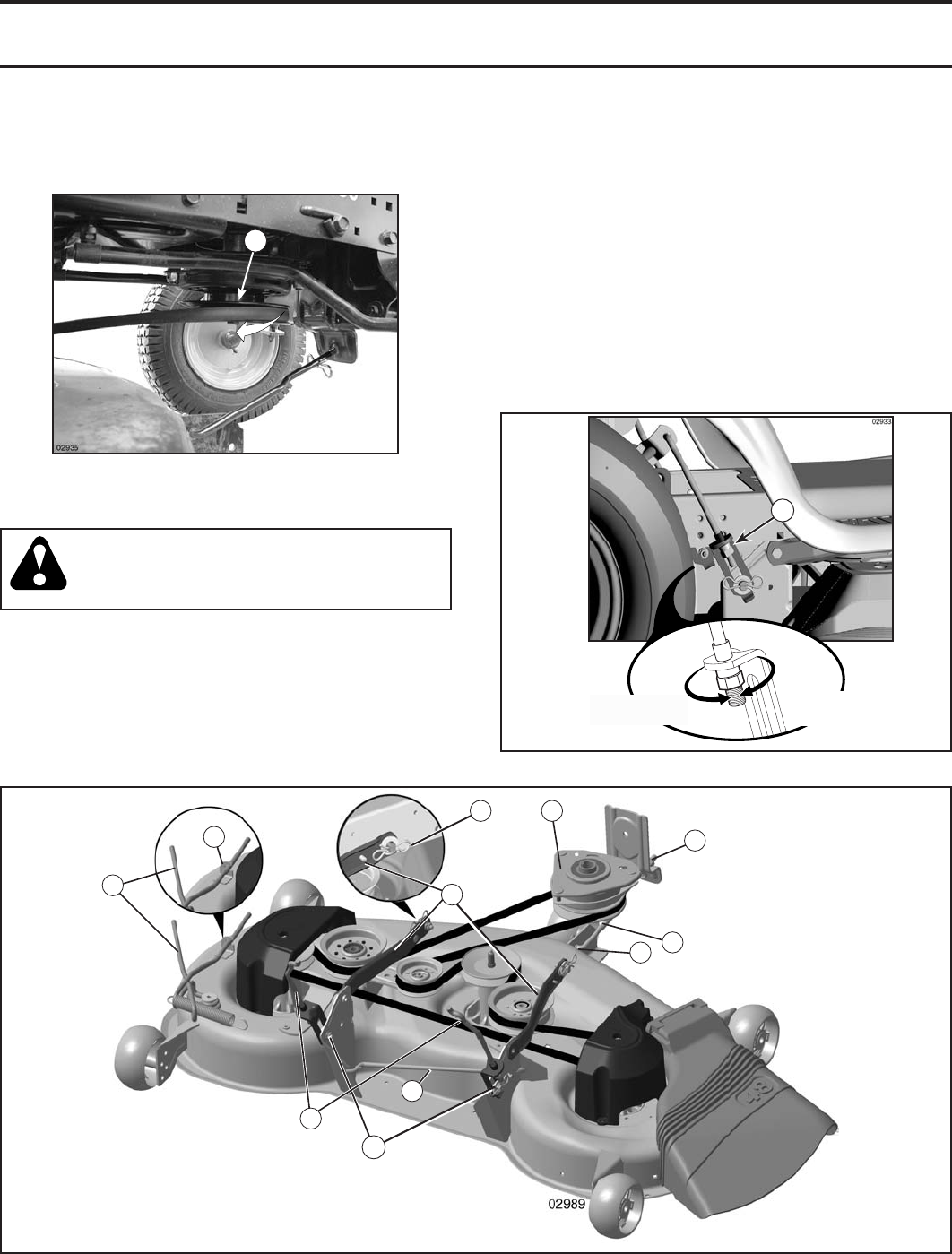 02935

02933

02989