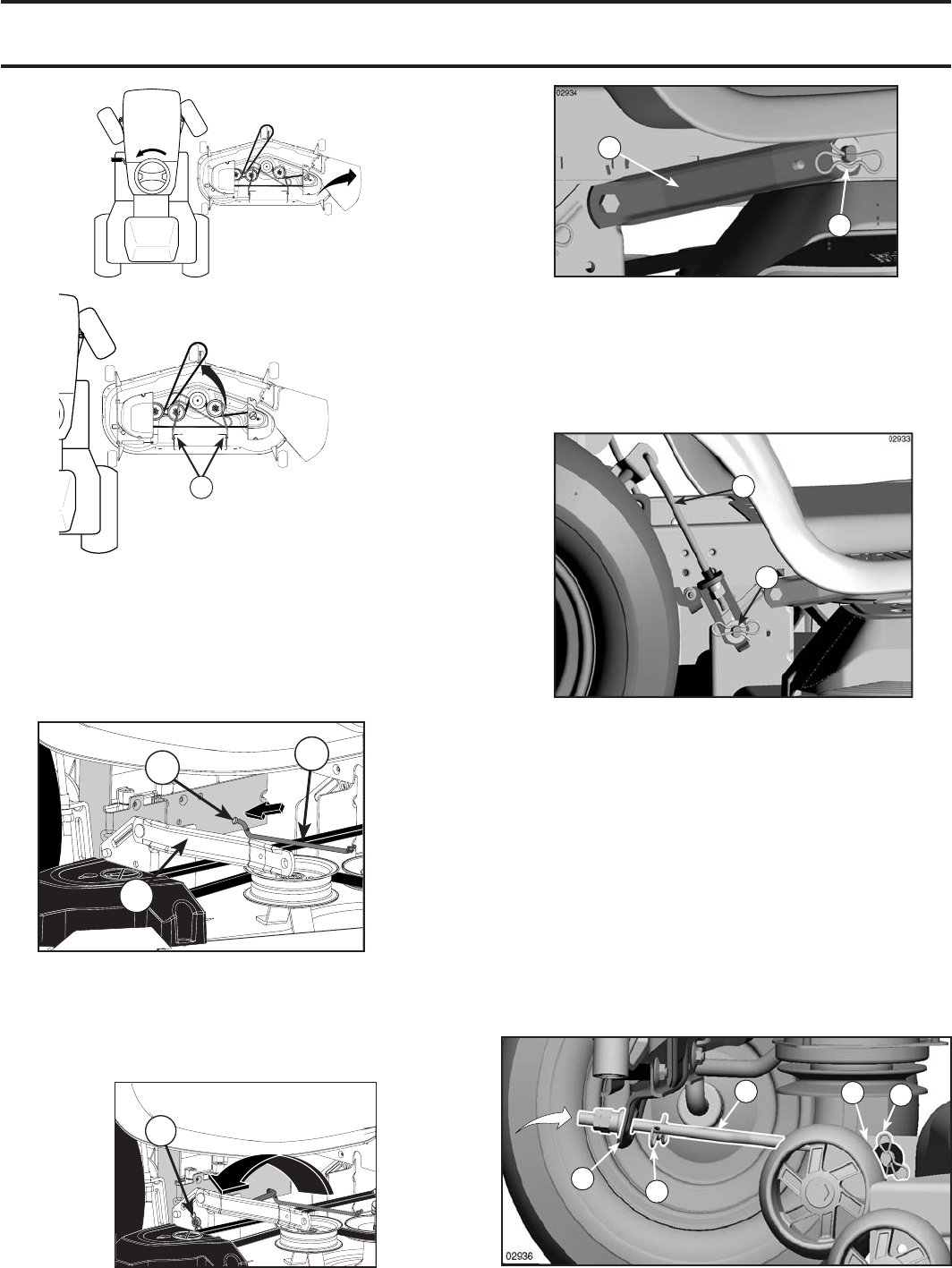 02934

02933

02936