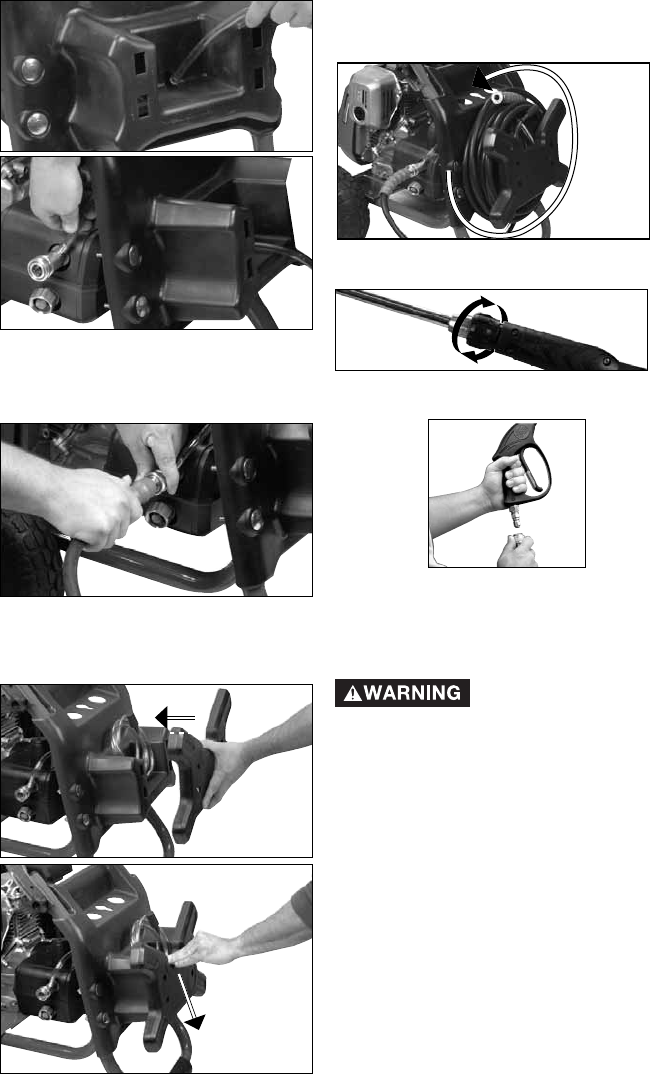 WARNING