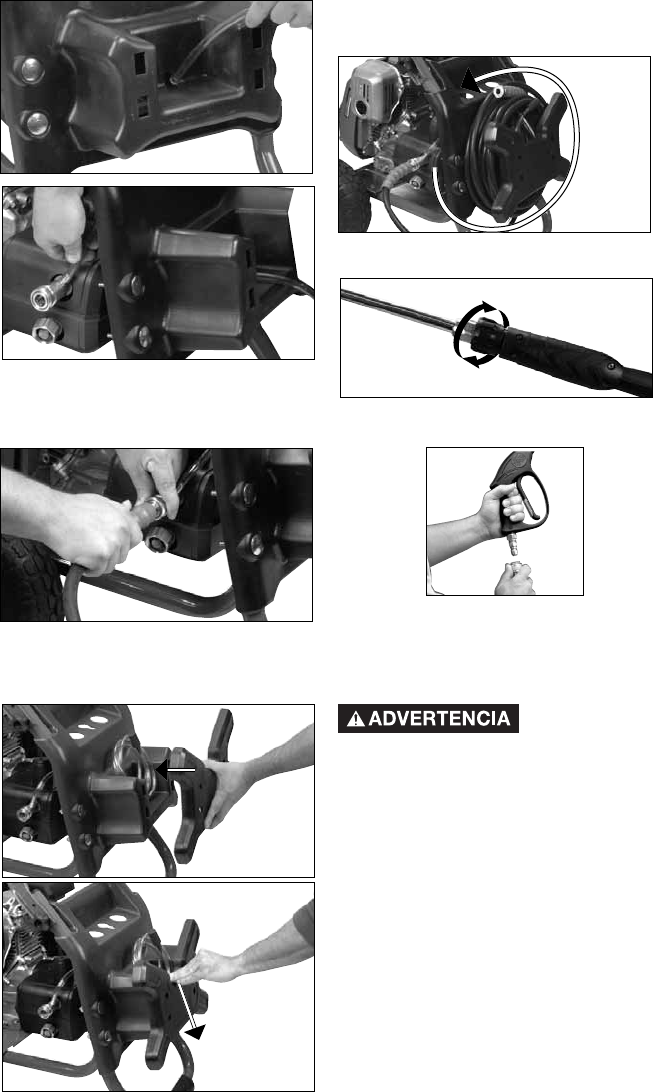 ADVERTENCIA