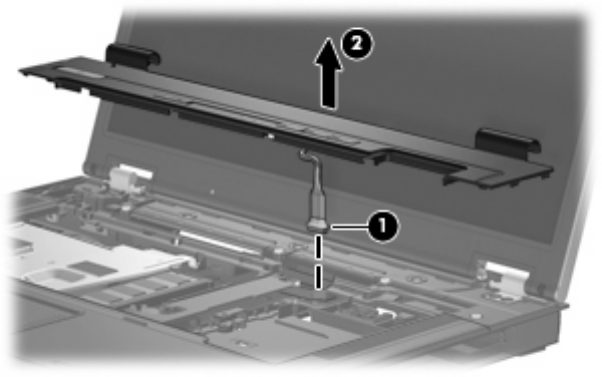 2

1