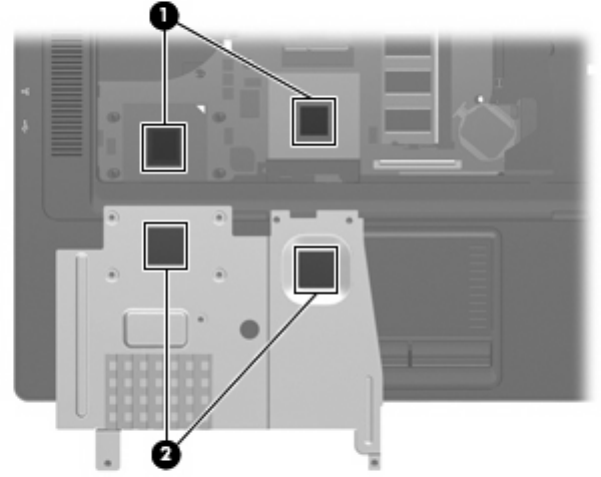 1

2