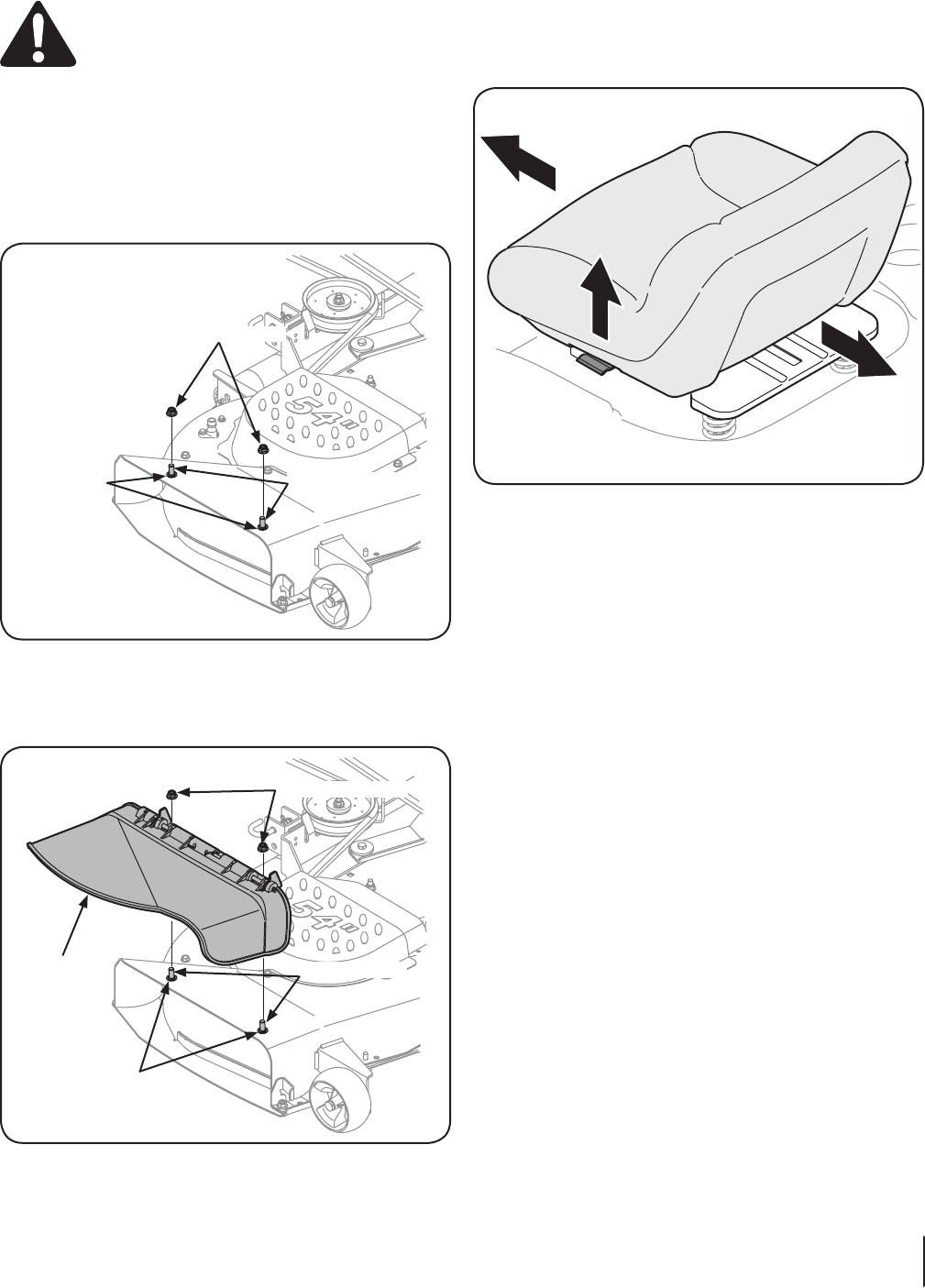 54
54