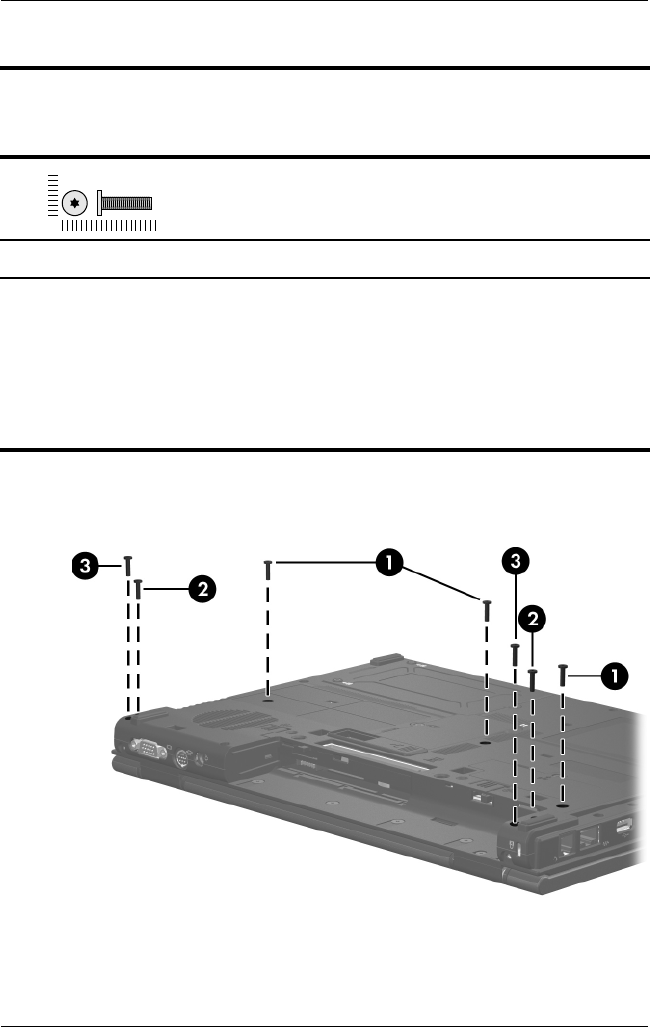 3
2
1
3
2
1