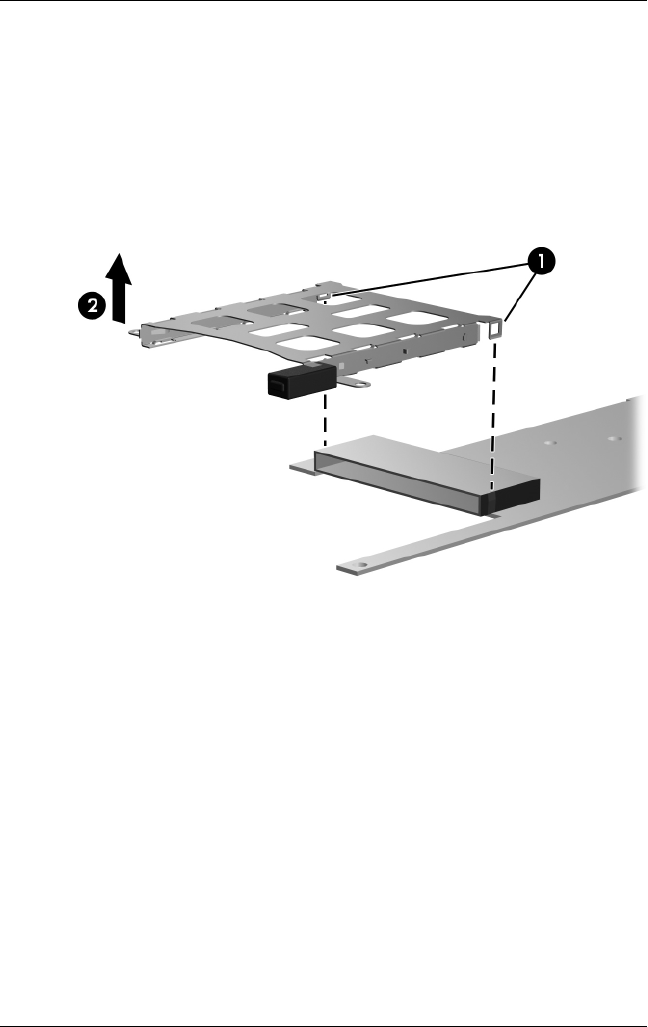 1

2