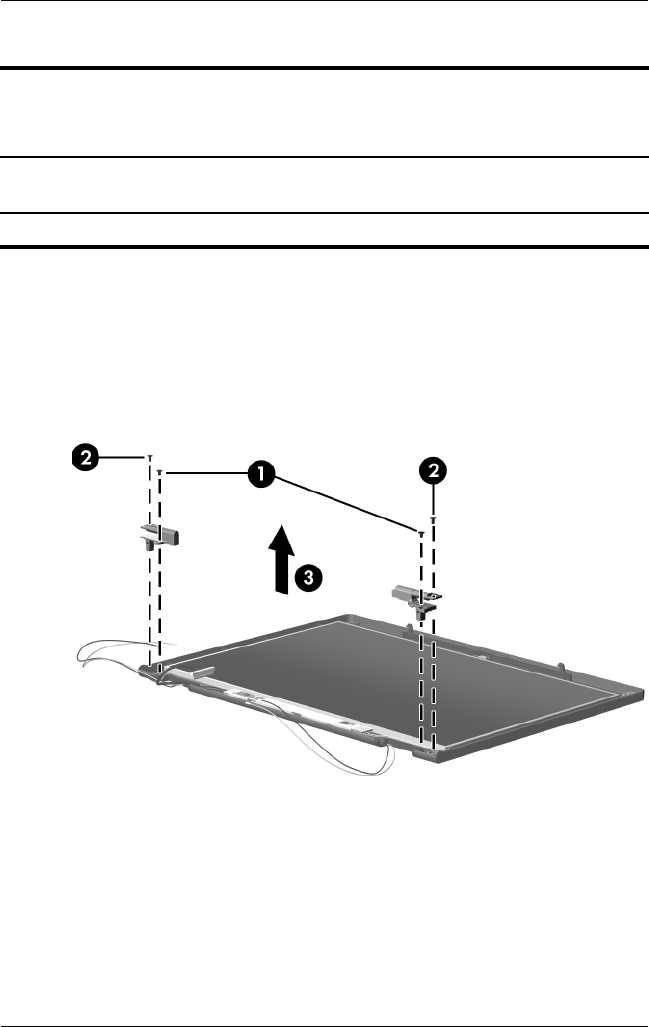 2

1

2

3