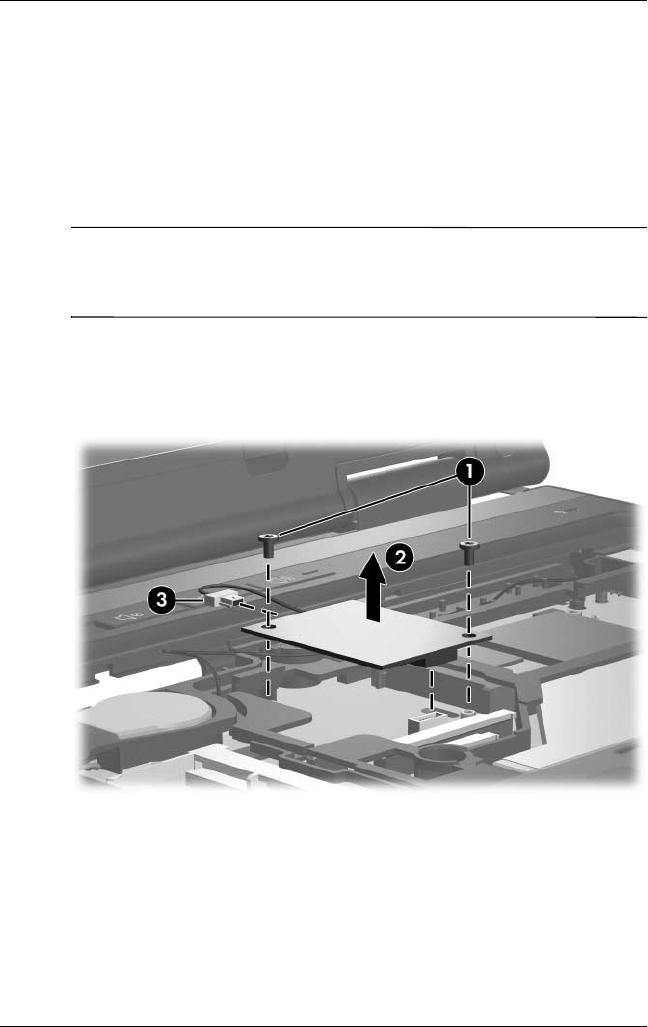 1

2

3