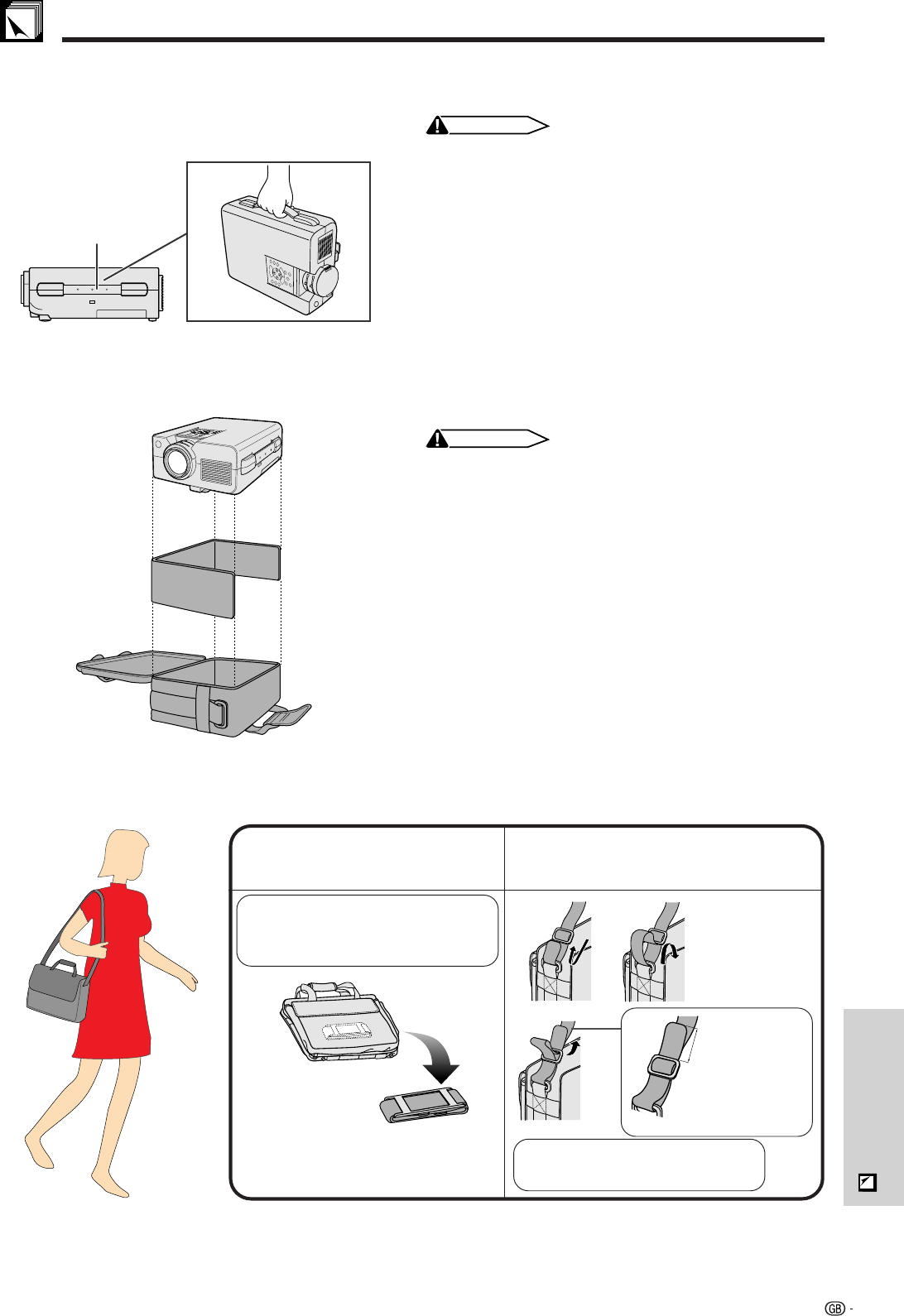 GB -