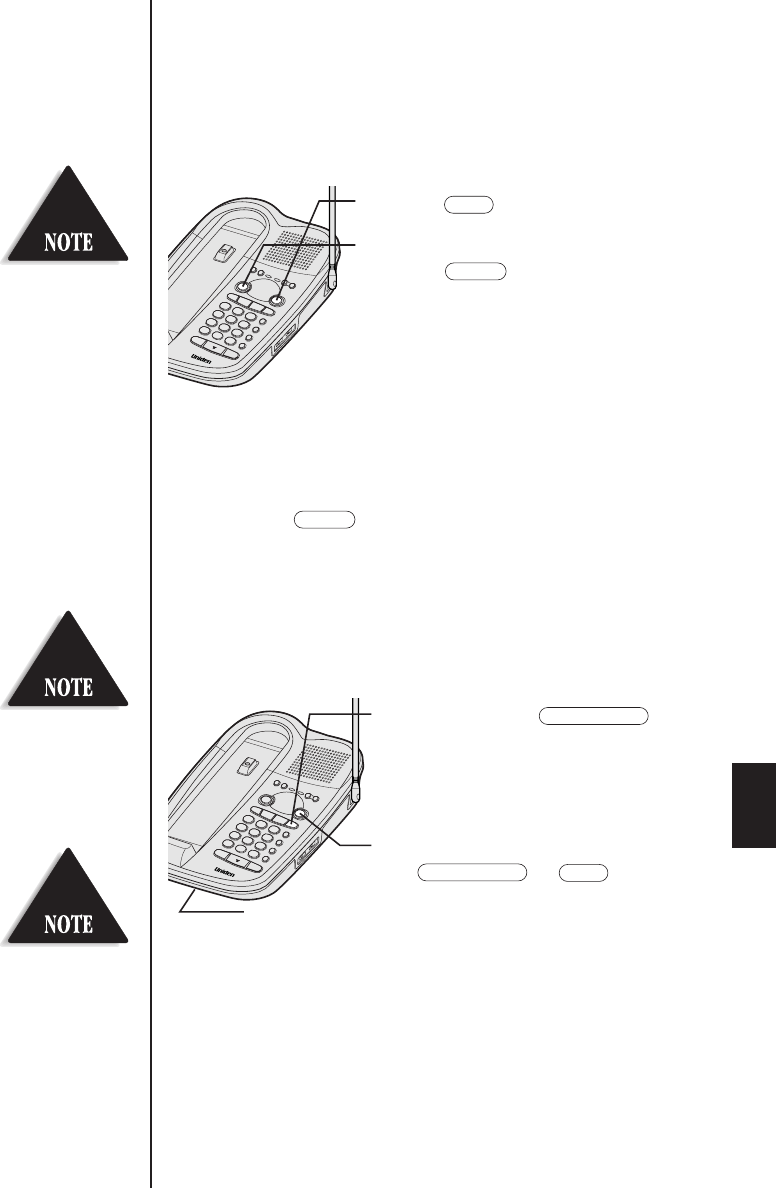 NOTE

Uniden

NOTE

Uniden

NOTE