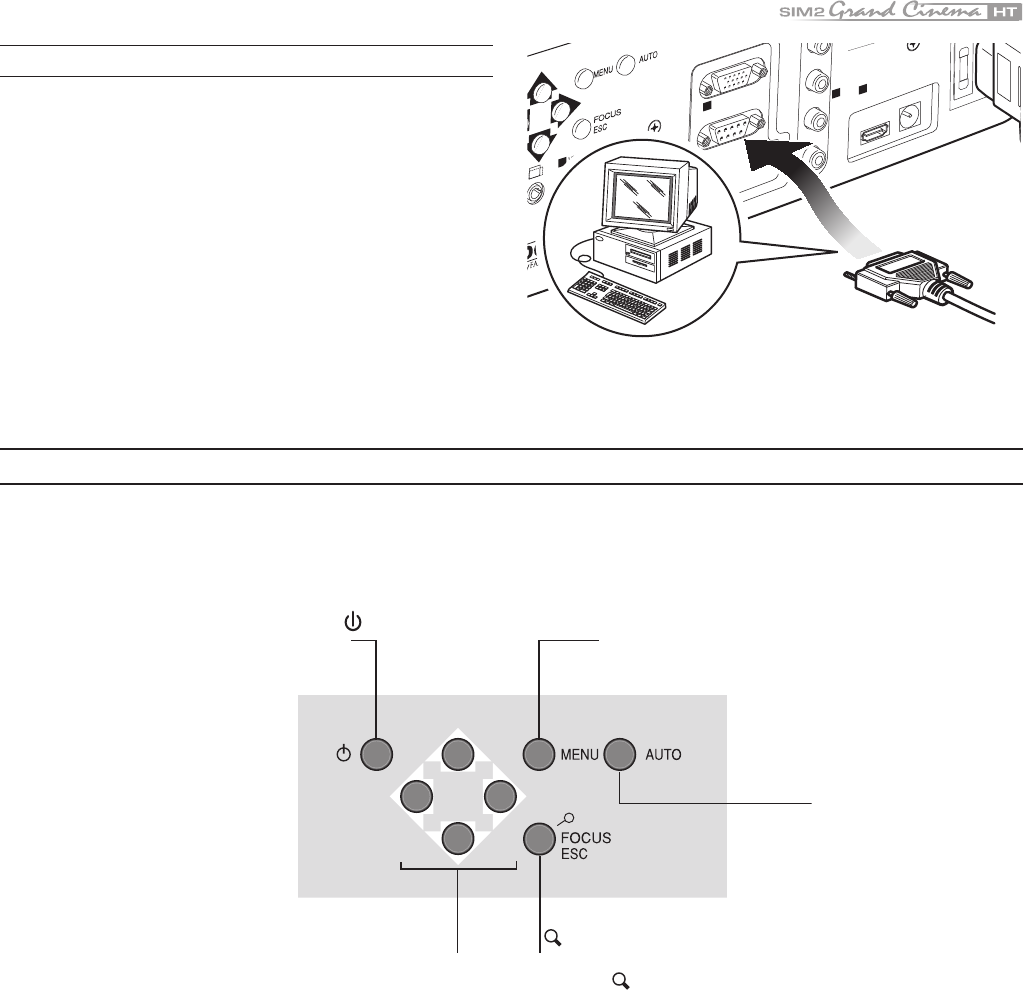 SIM2 Grand Cinema HT

MENU AUTO

FOCUS ESC

MENU AUTO

FOCUS ESC