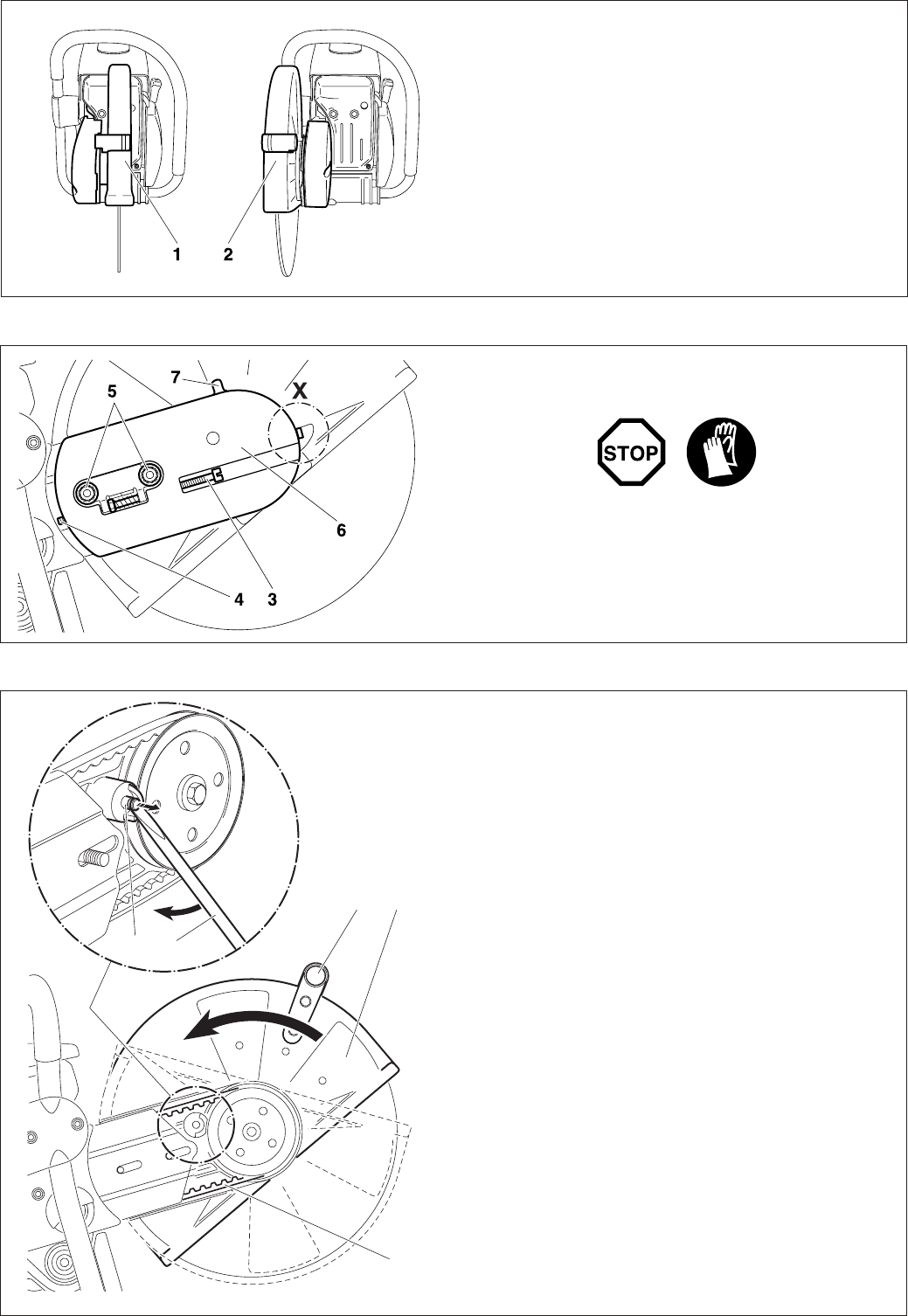 1 2

7
5
X
STOP
6
4 3