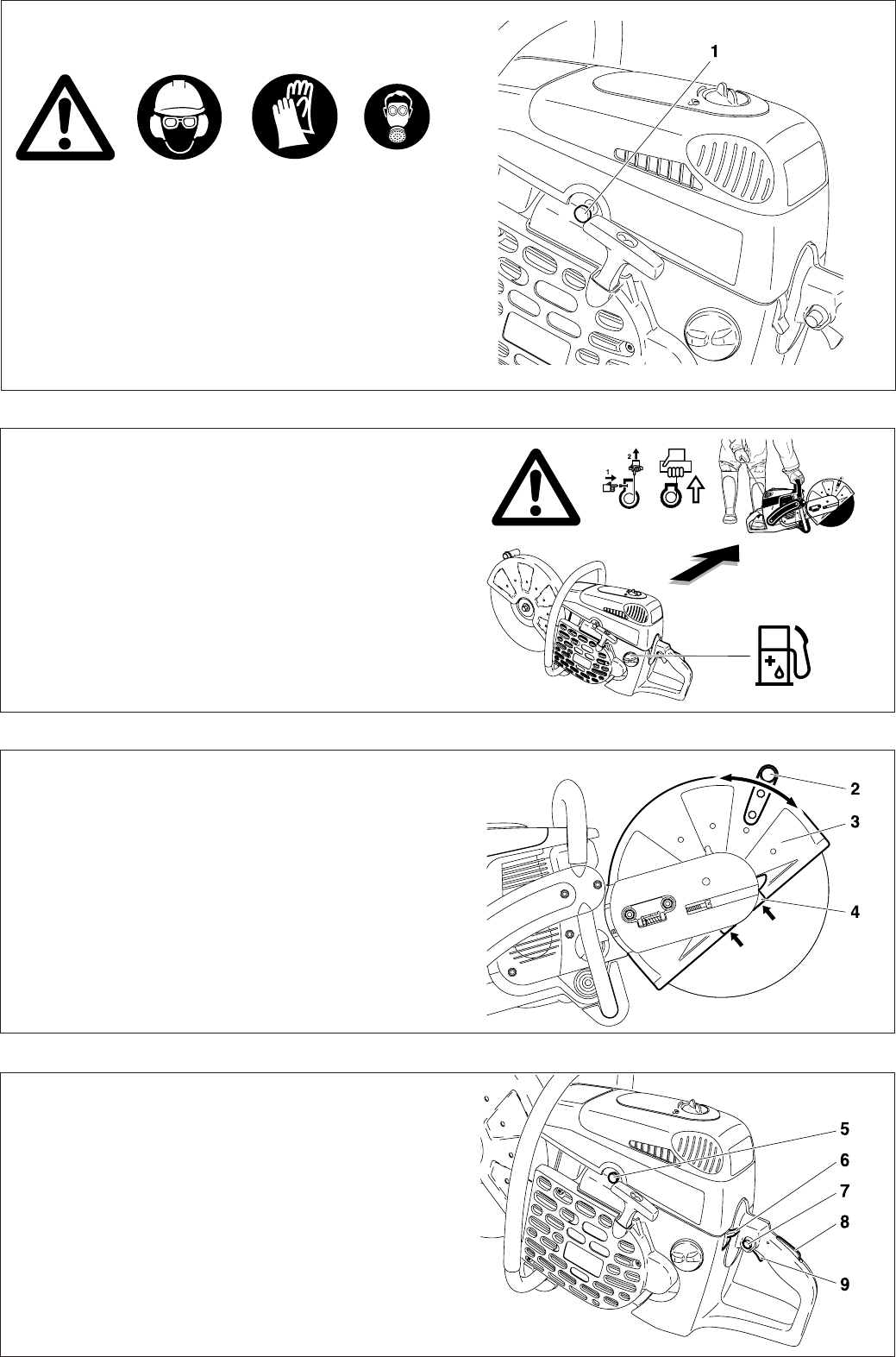 1

1

2

2

3

4

5

6

7

8

9