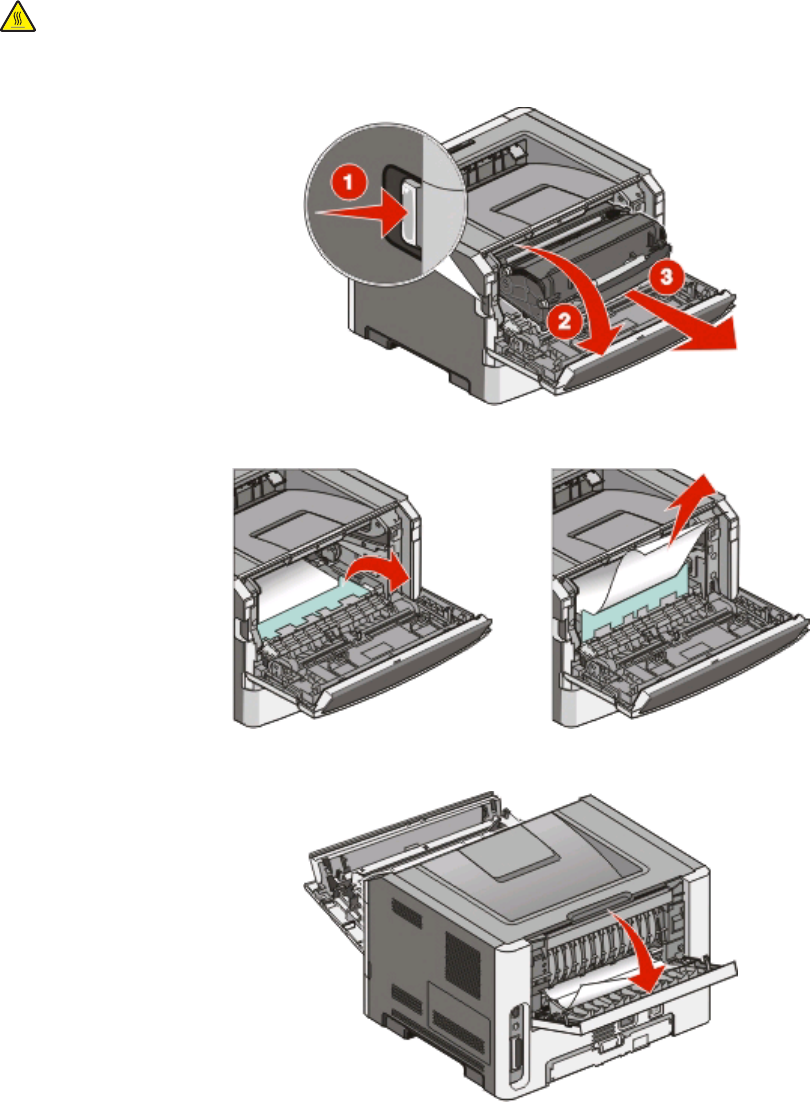 1

2

3