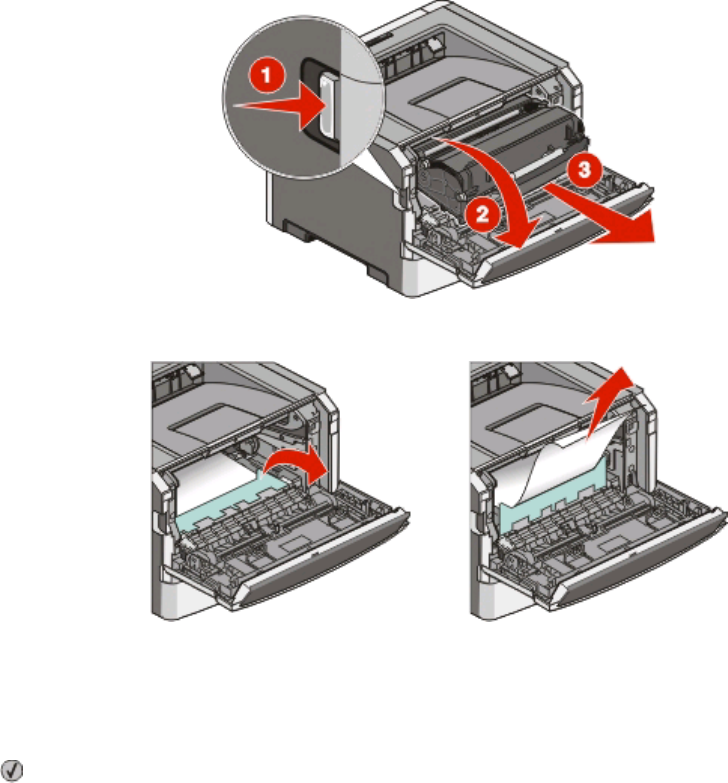 1
2
3