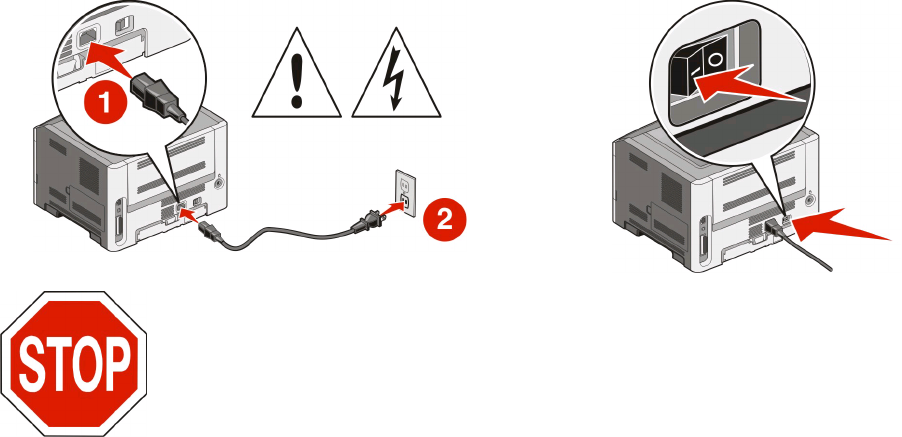 1

2

STOP