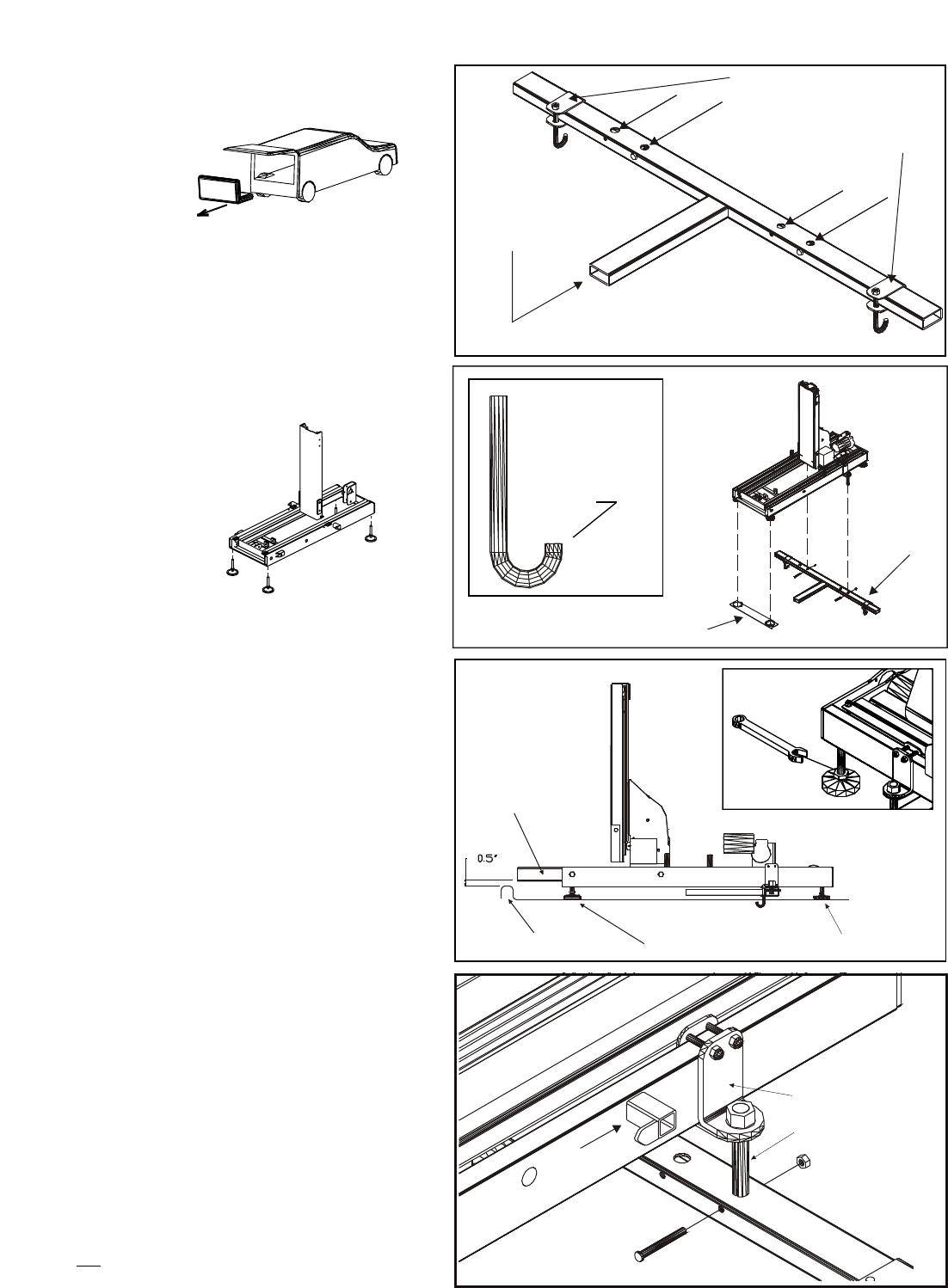 0.5"