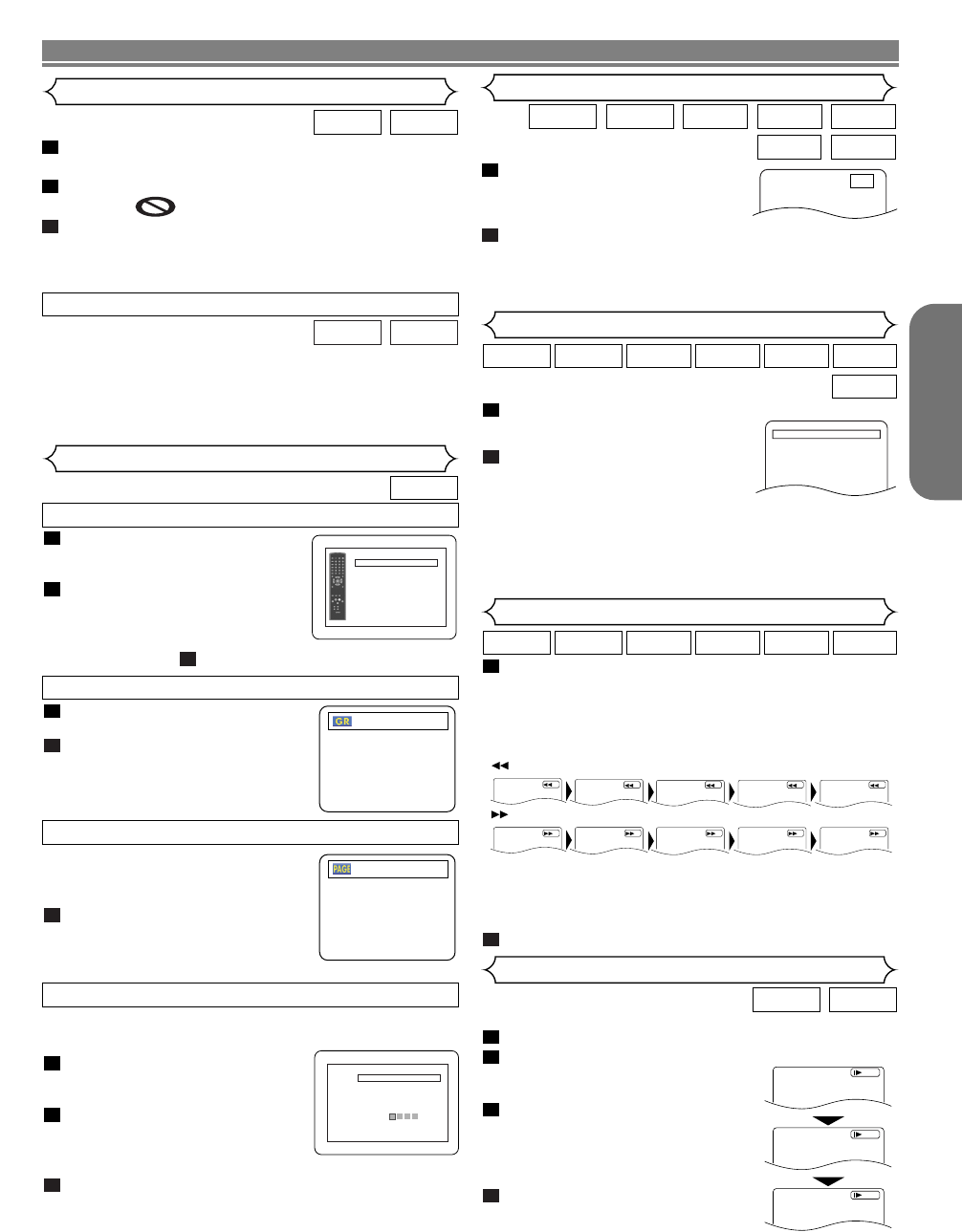 GR

PAGE