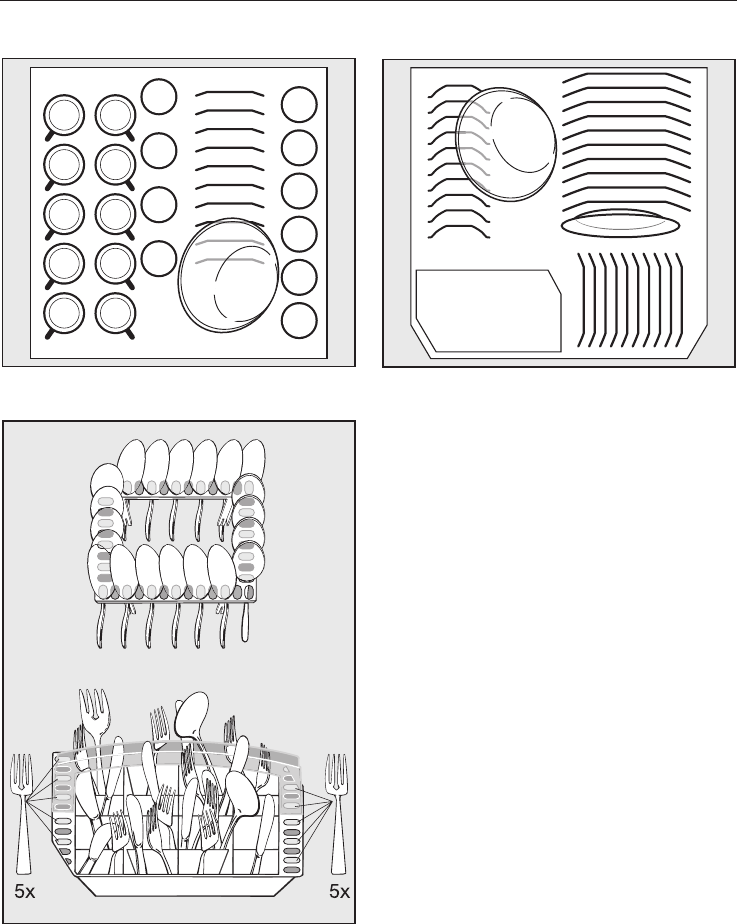 5x

5x