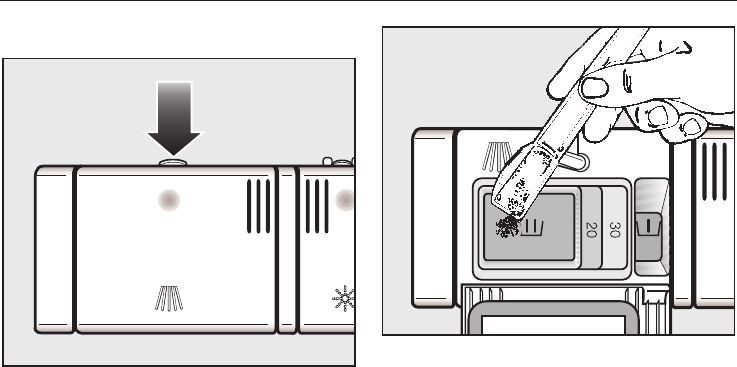 20
30