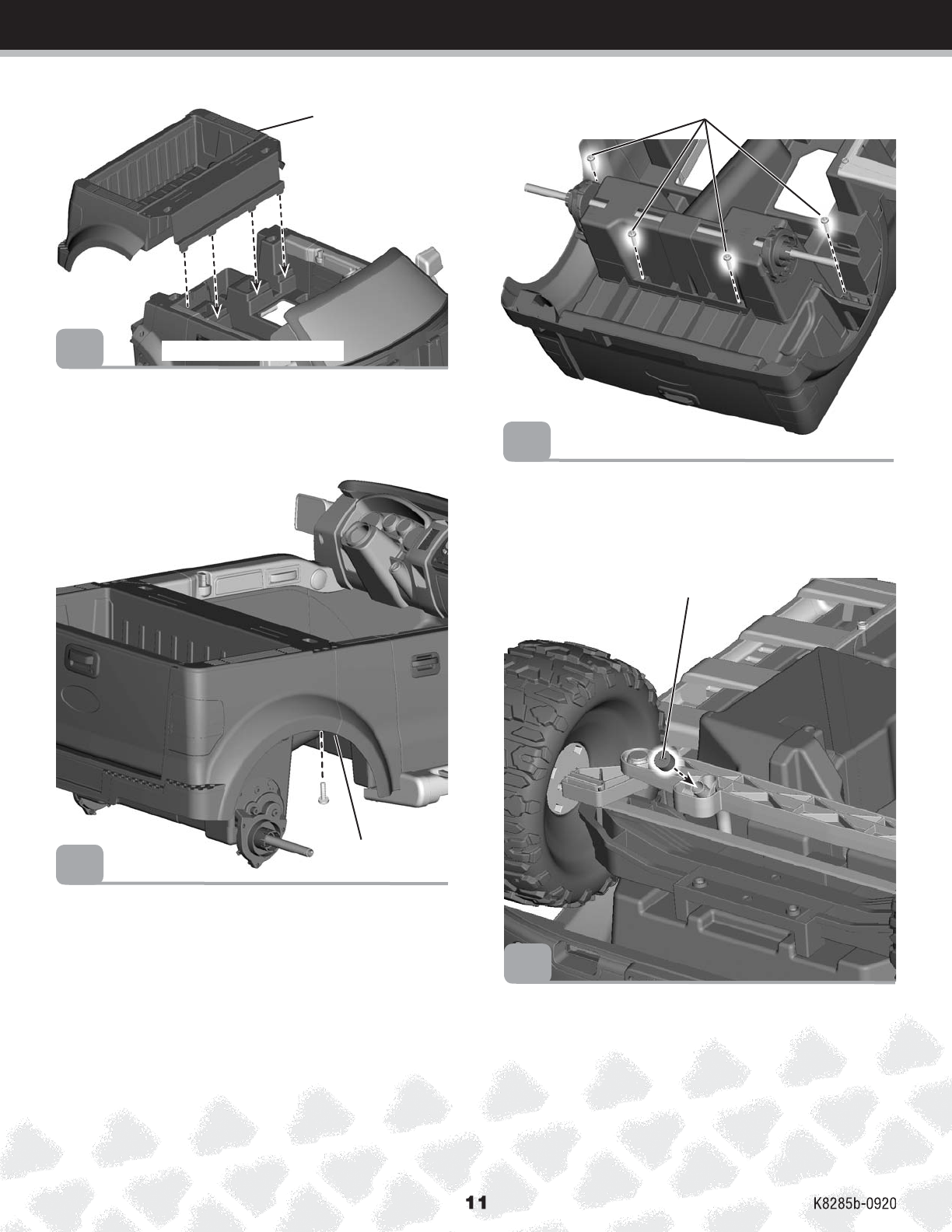 11

K8285b-0920