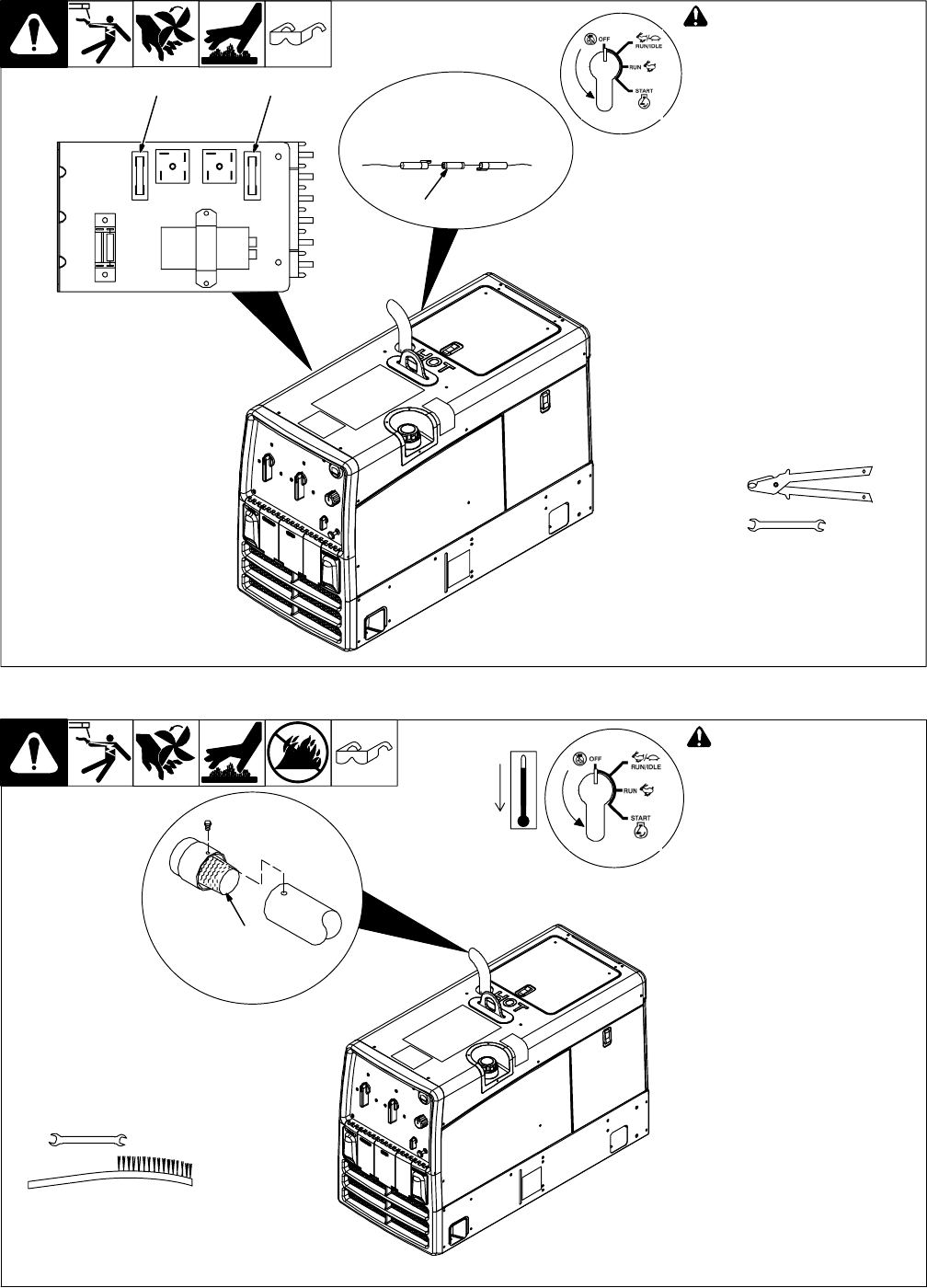 OFF
RUN/IDLE
RUN
START

HOT

OFF
RUN/IDLE
RUN
START

HOT