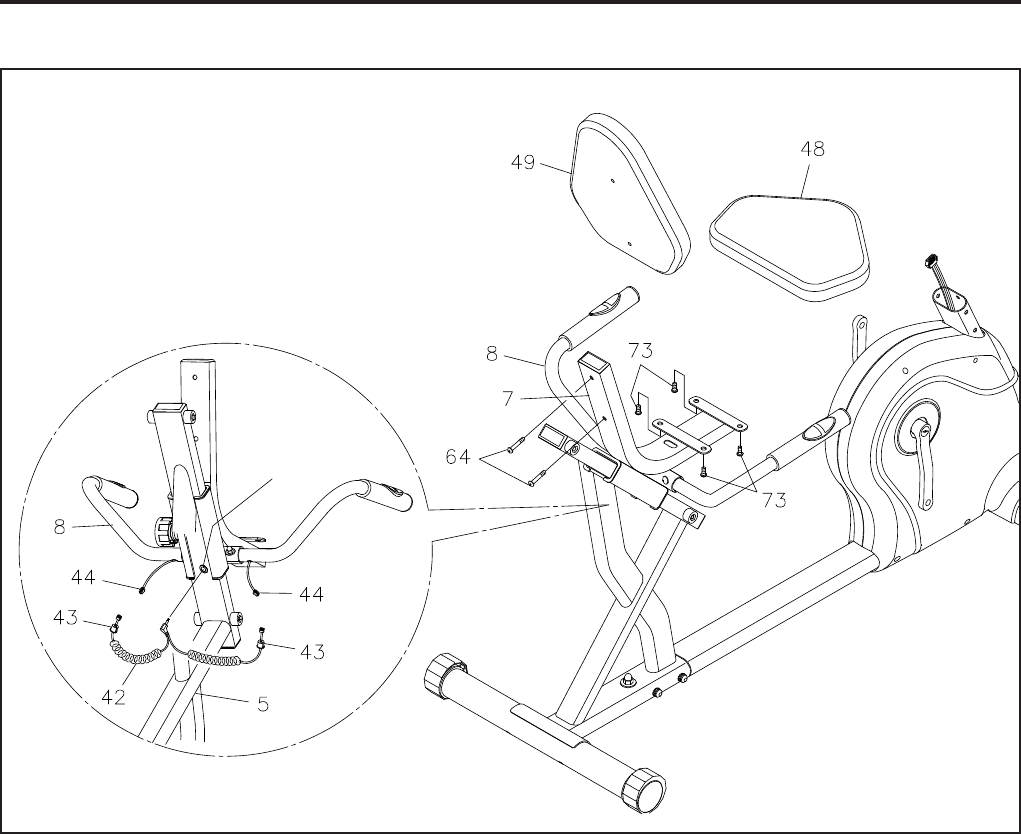 49
48
8
73
7
64
73
8
44
44
43
43
42
5