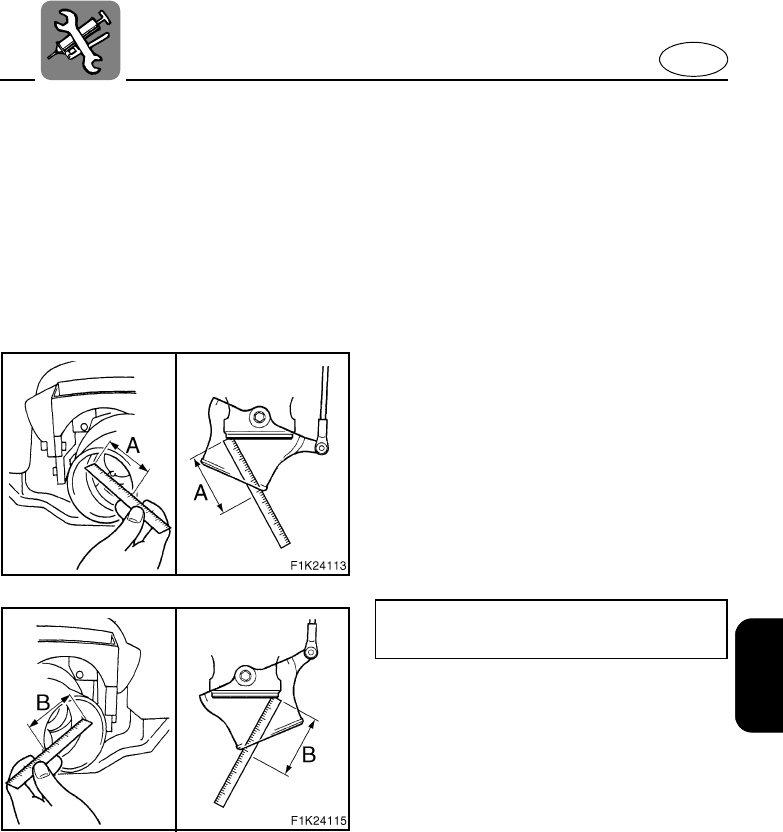 A

A

F1K24113

B

B

F1K24115