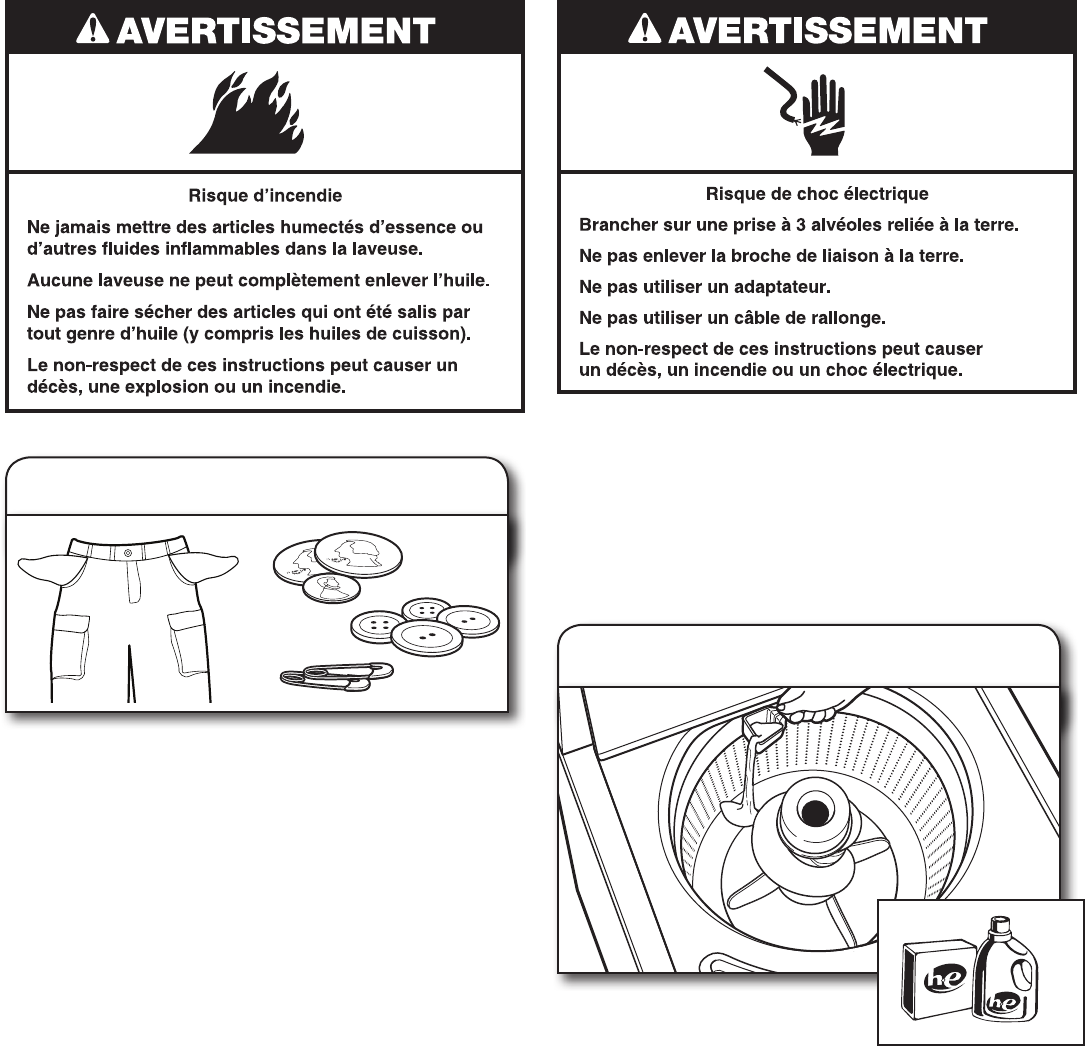 AVERTISSEMENT

Risque d'incendie

Ne jamais mettre des articles humectés d'essence ou d'autres fluides inflammables dans la laveuse.

Aucune laveuse ne peut complètement enlever l'huile.

Ne pas faire sécher des articles qui ont été salis par tout genre d'huile (y compris les huiles de cuisson).

Le non-respect de ces instructions peut causer un décès, une explosion ou un incendie.

AVERTISSEMENT

Risque de choc électrique

Brancher sur une prise à 3 alvéoles reliée à la terre.

Ne pas enlever la broche de liaison à la terre.

Ne pas utiliser un adaptateur.

Ne pas utiliser un câble de rallonge.

Le non-respect de ces instructions peut causer un décès, un incendie ou un choc électrique.

he

he