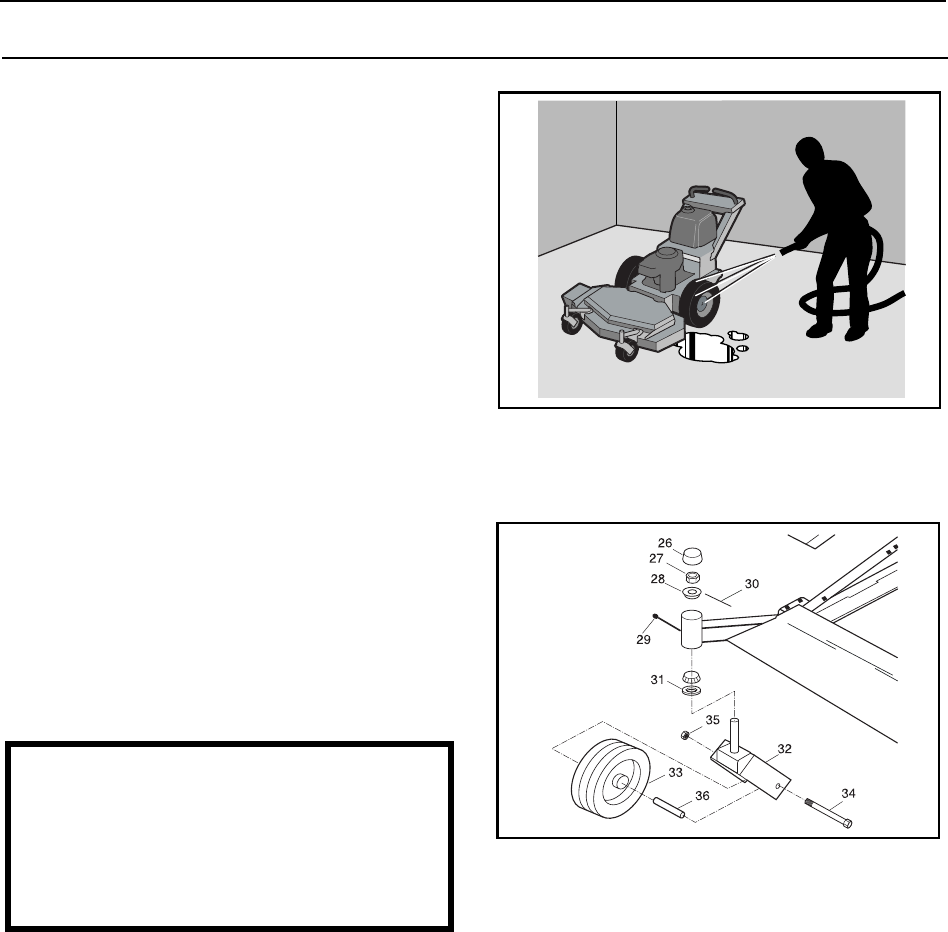 26
27
28
30
29
31
35
32
33
36
34