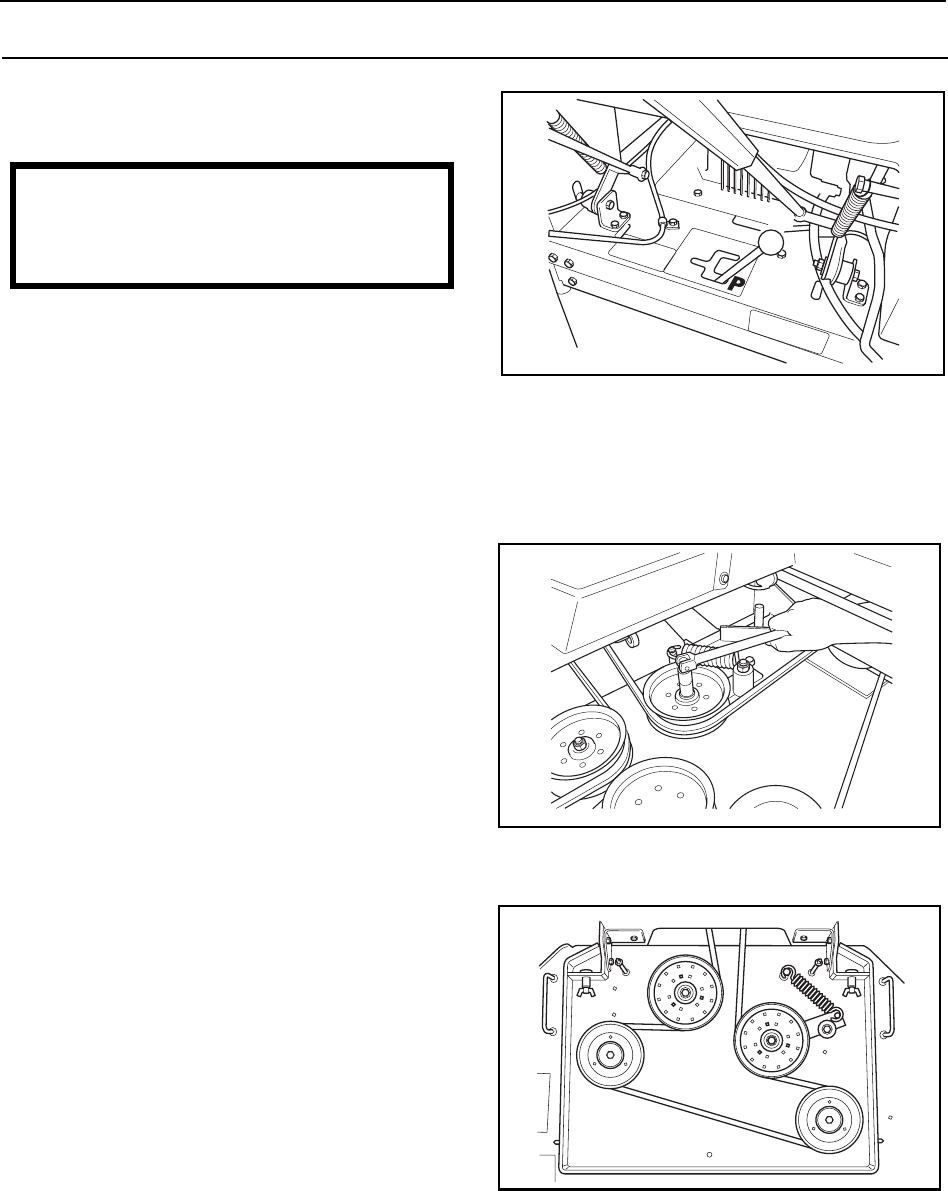 P